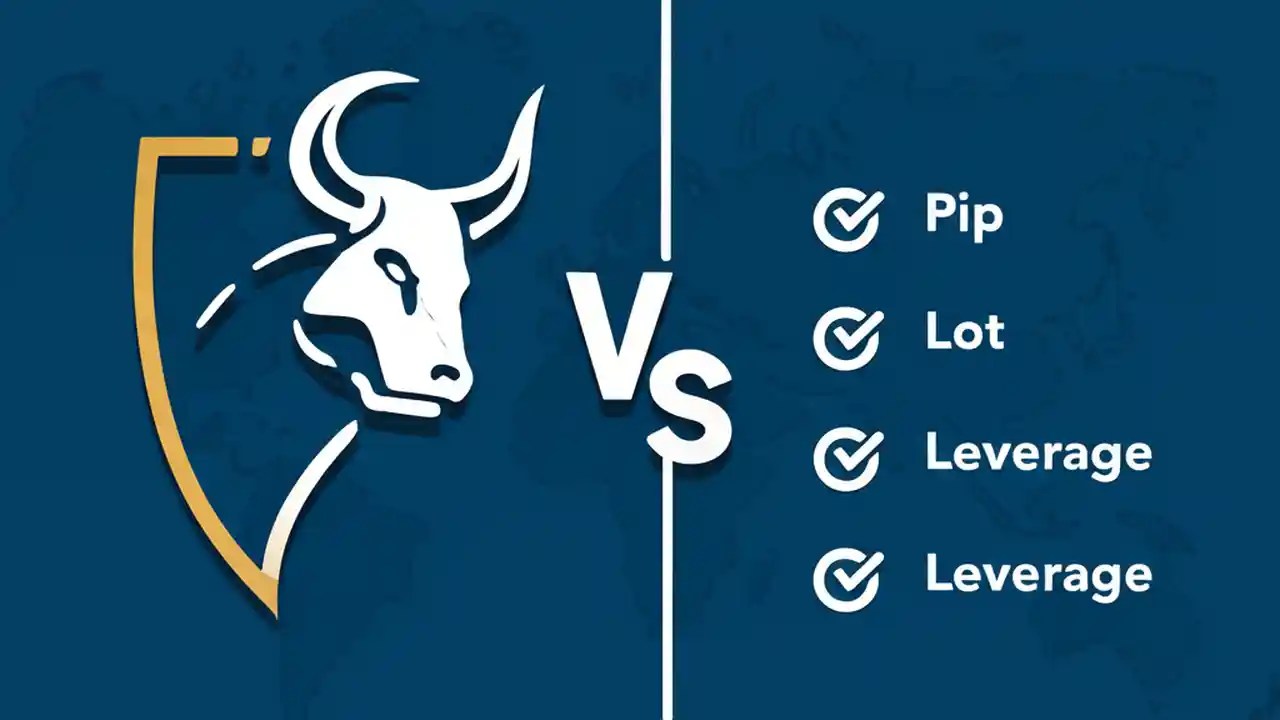 VS

Pip

Lot

Leverage

Leverage