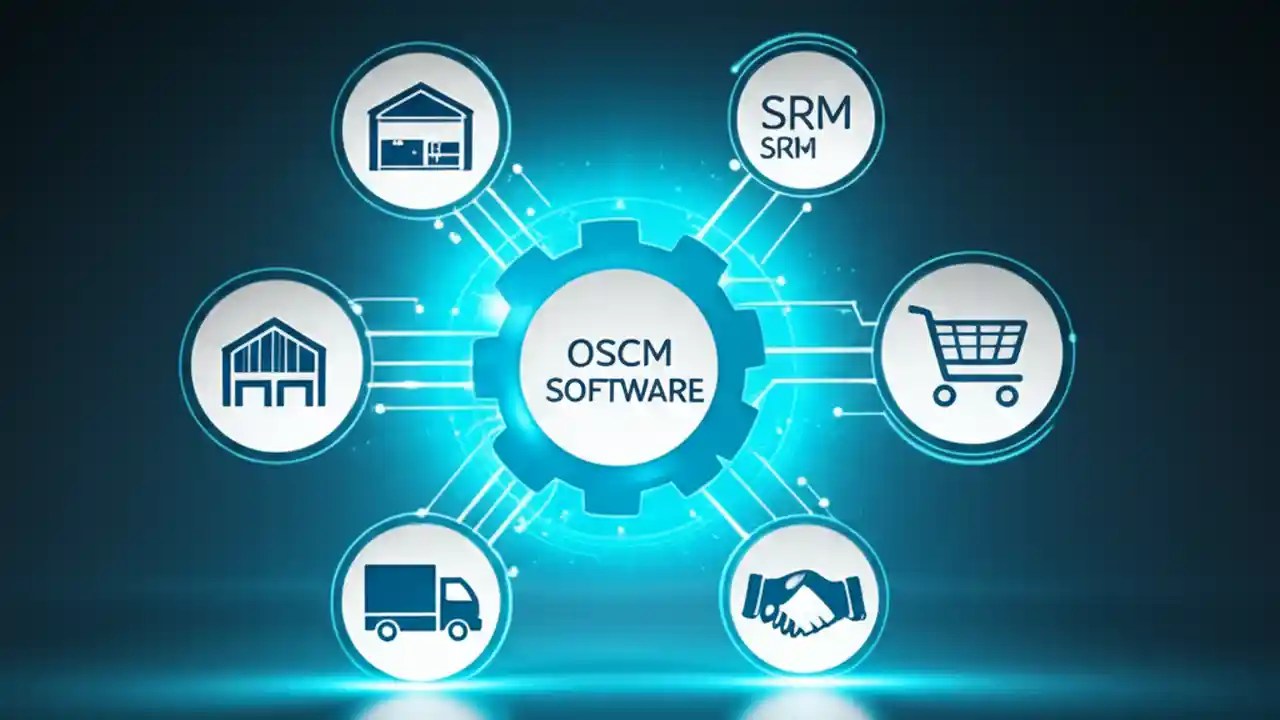 SRM
SRM

OSCM
SOFTWARE