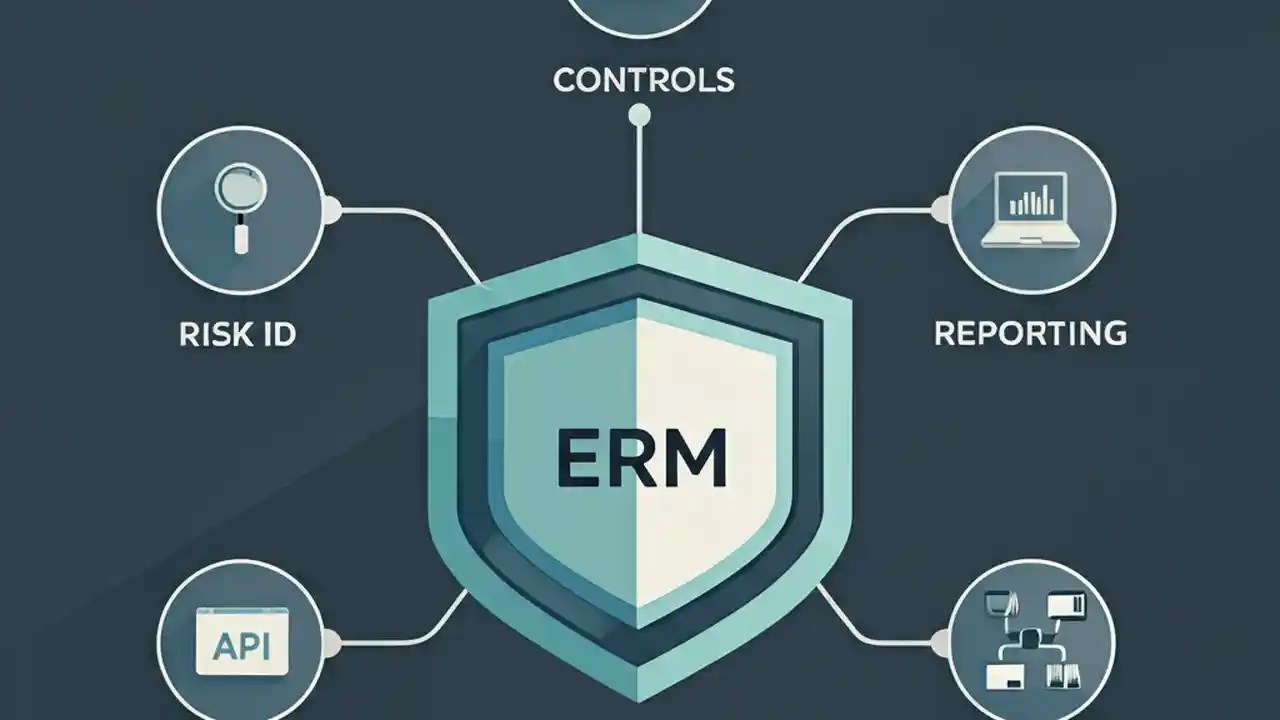 CONTROLS

RISK ID

REPORTING

ERM

API