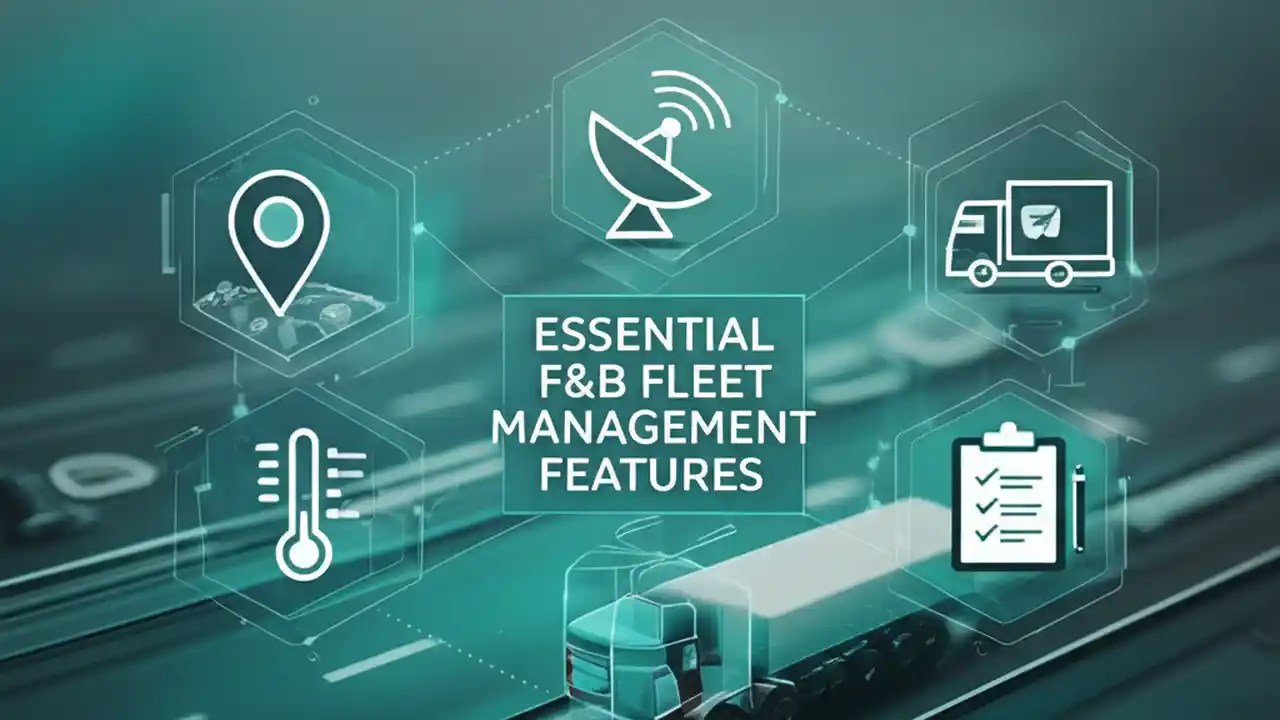 ESSENTIAL F&B FLEET MANAGEMENT FEATURES