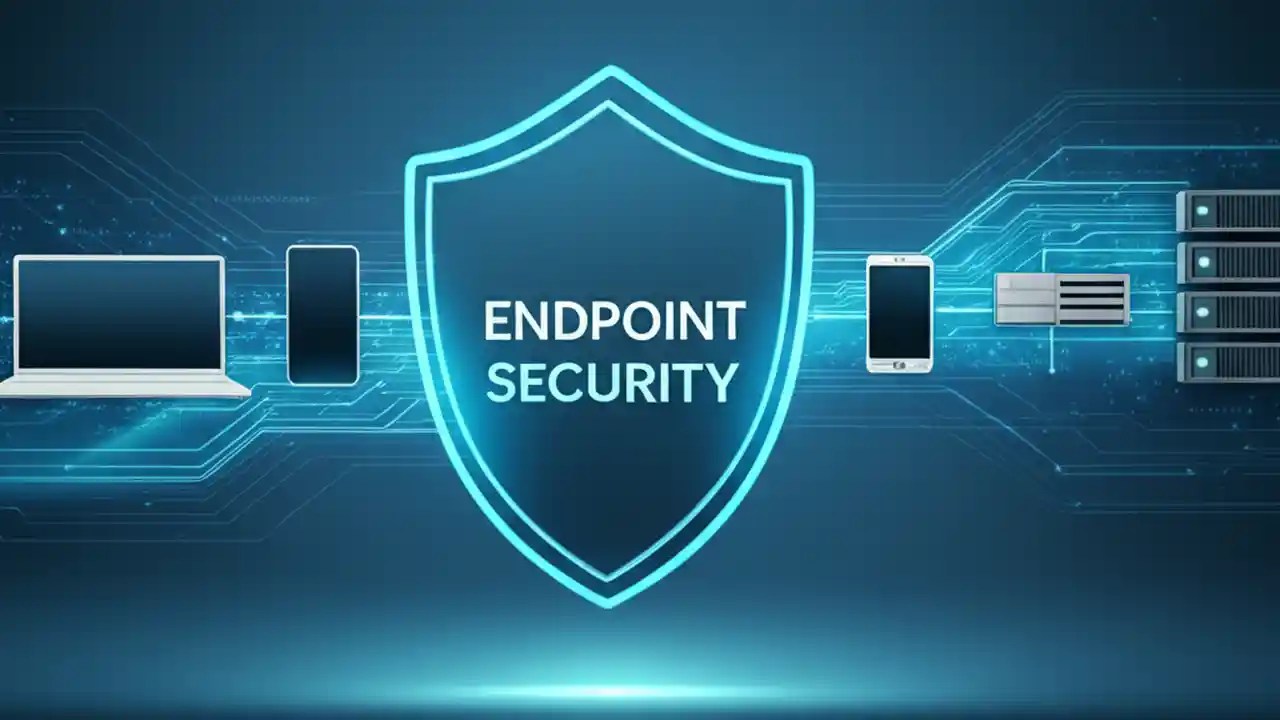 ENDPOINT SECURITY