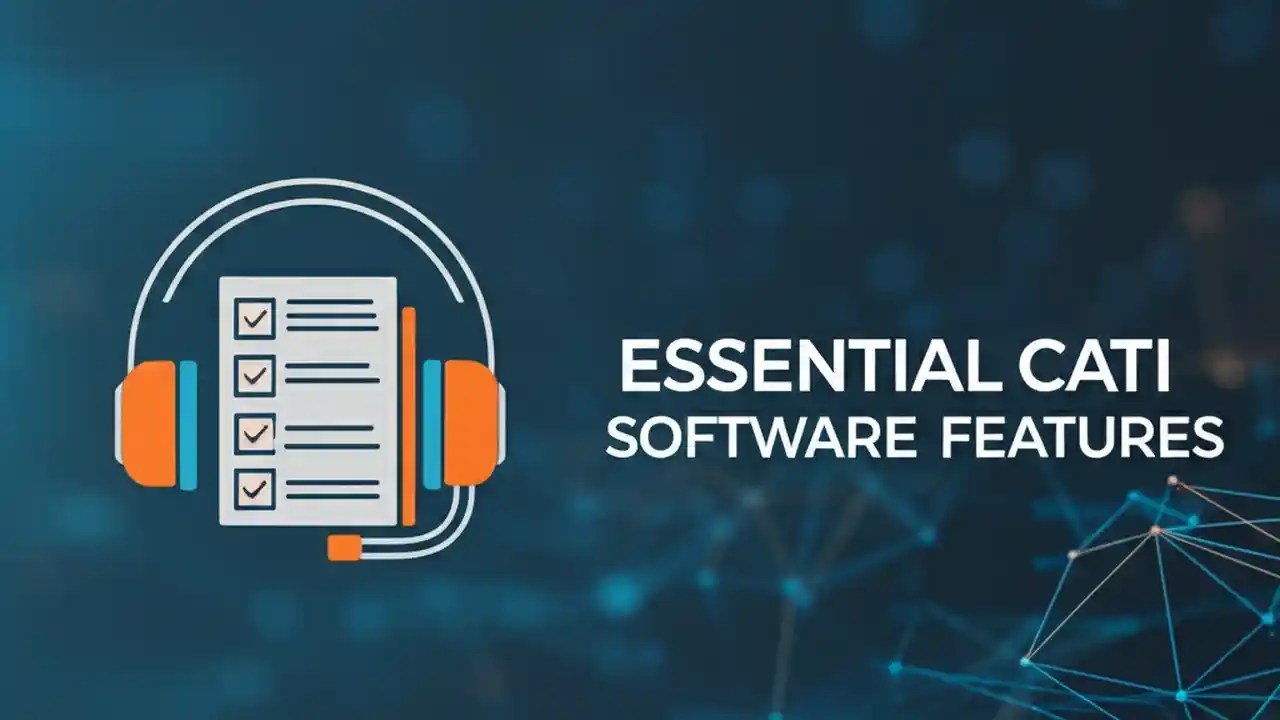 ESSENTIAL CATI
SOFTWARE FEATURES