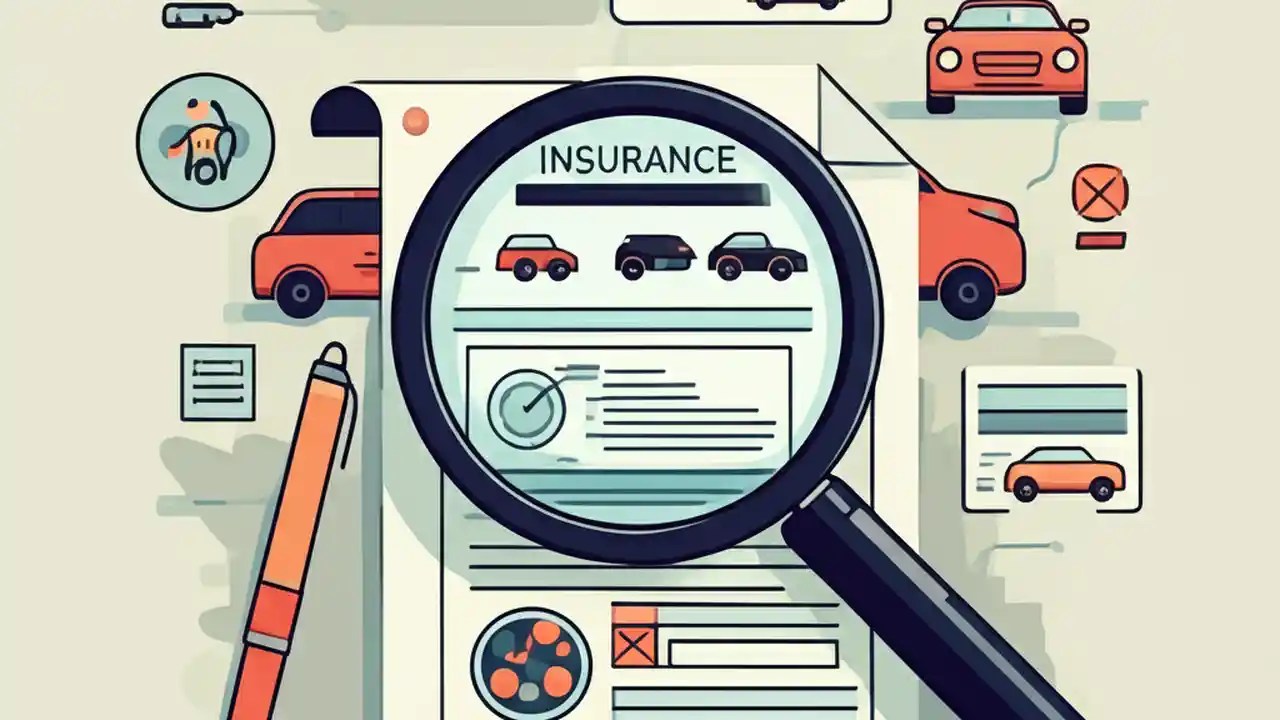 INSURANCE