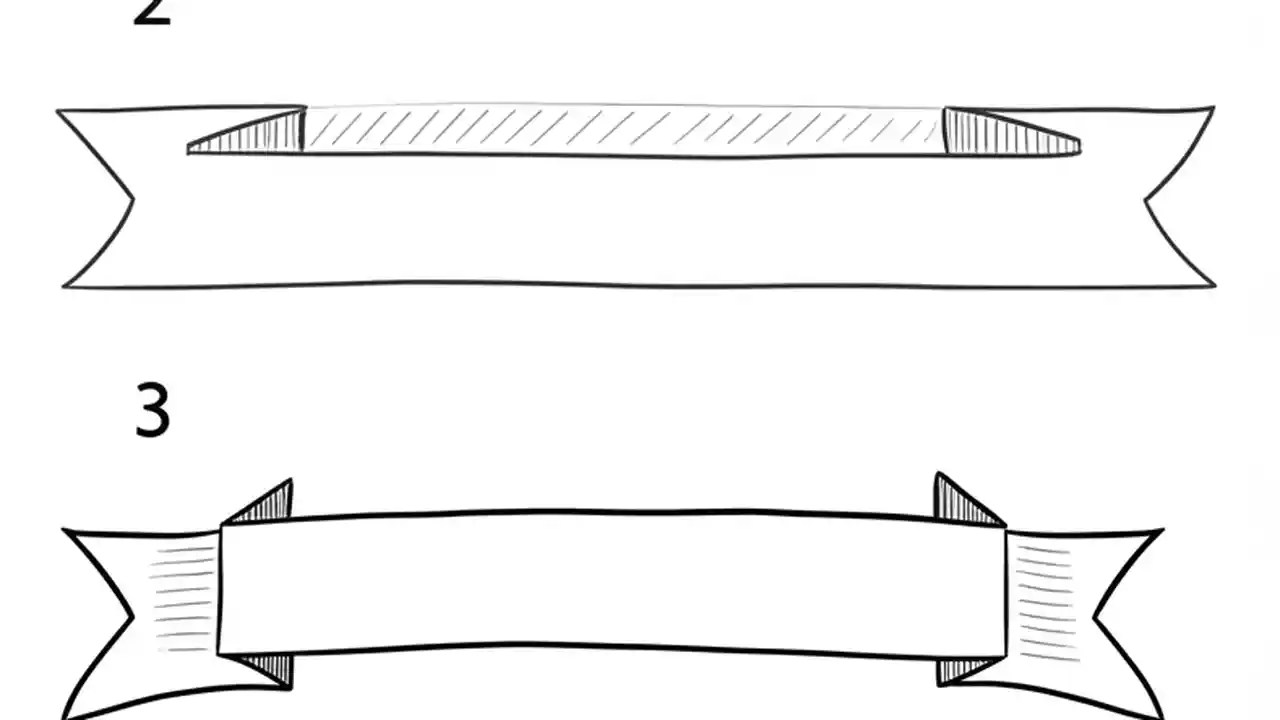 2

3