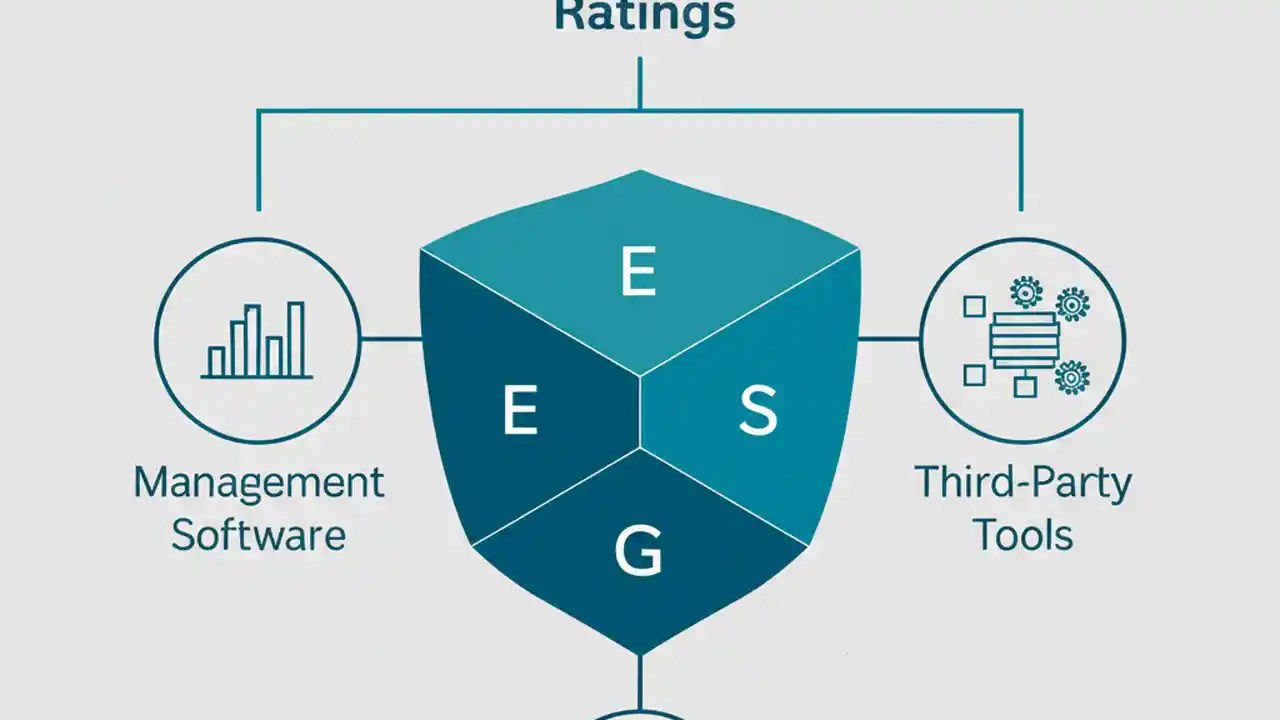 Ratings

E

E

S

G

Management Software

Third-Party Tools