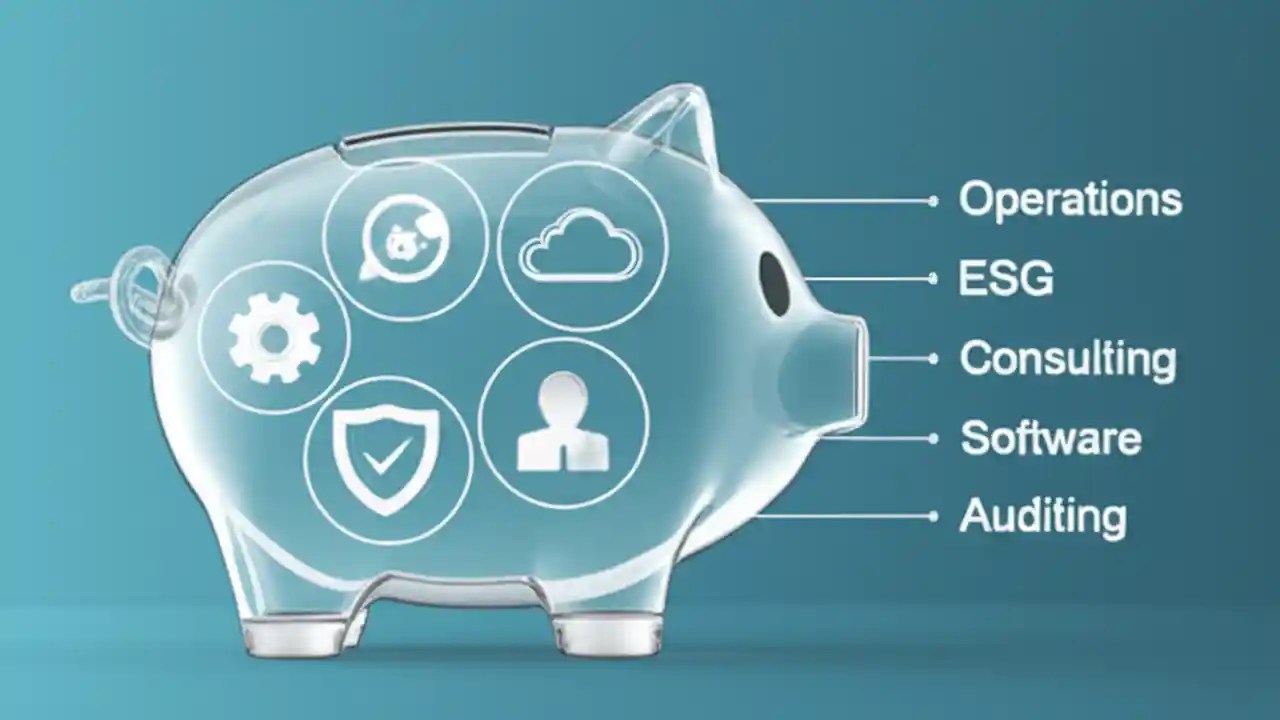 Operations
ESG
Consulting
Software
Auditing