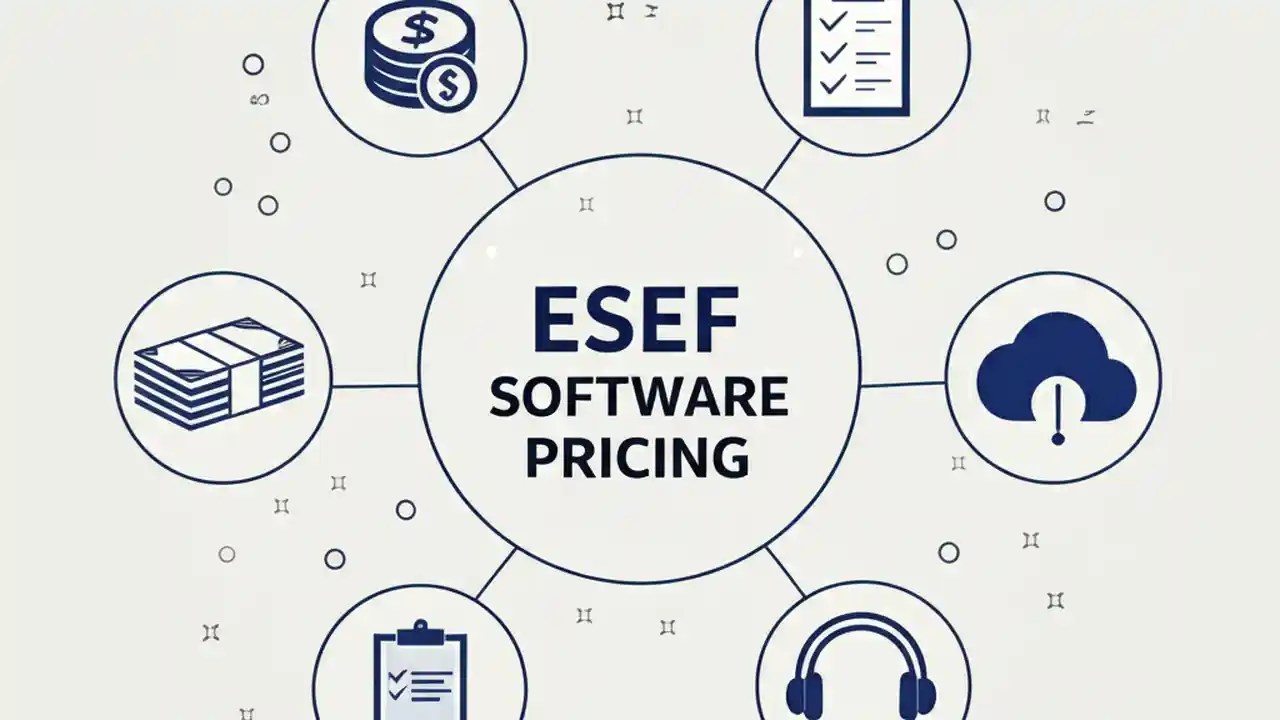 ESEF
SOFTWARE
PRICING