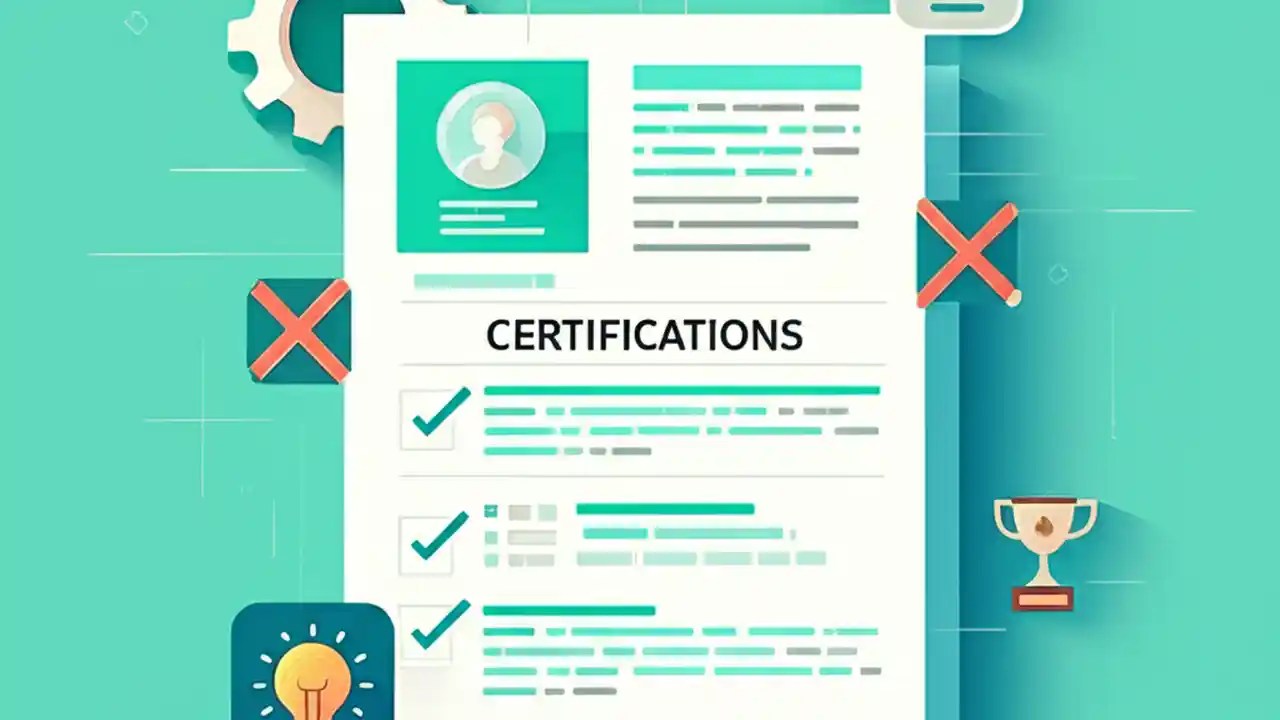 CERTIFICATIONS