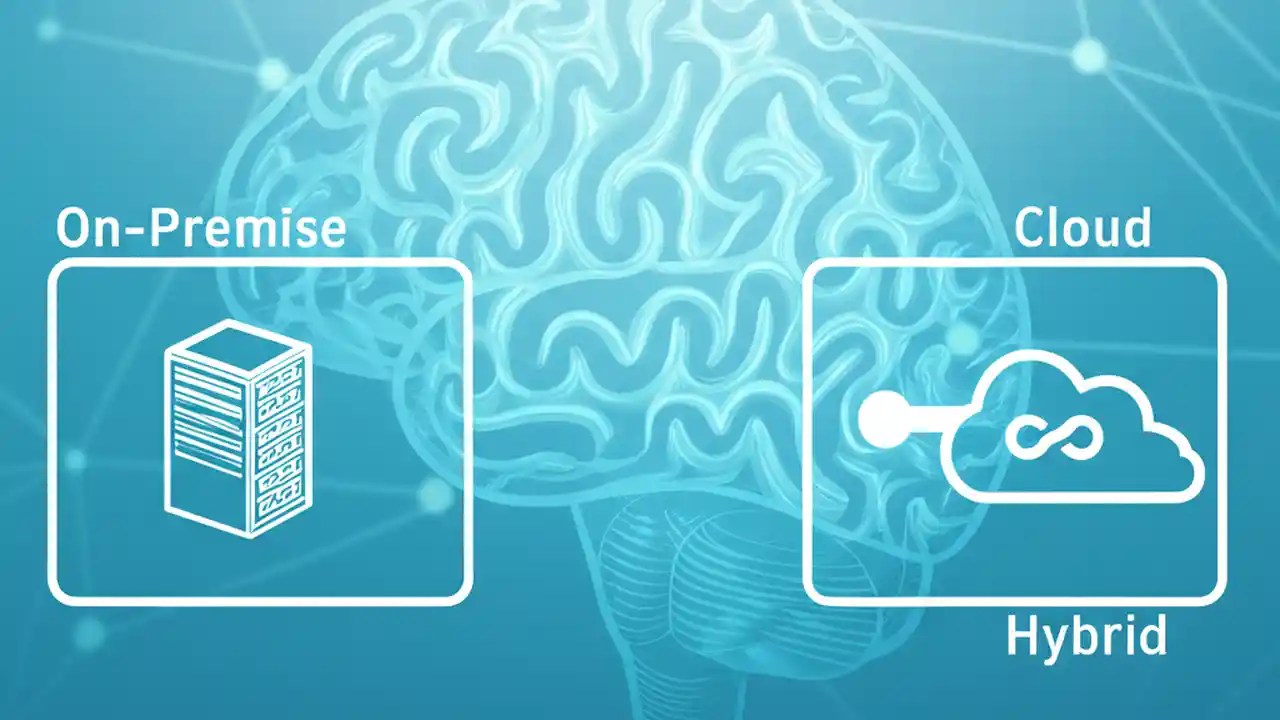 On-Premise

Cloud

Hybrid