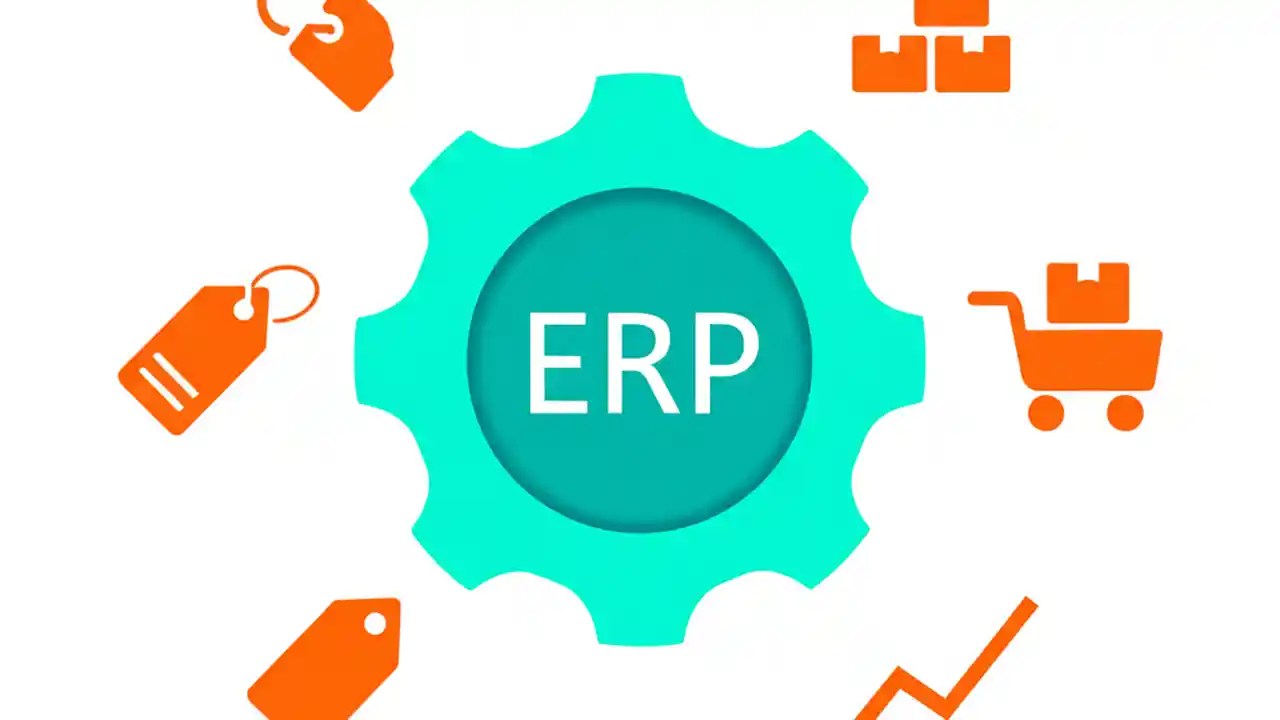 ERP