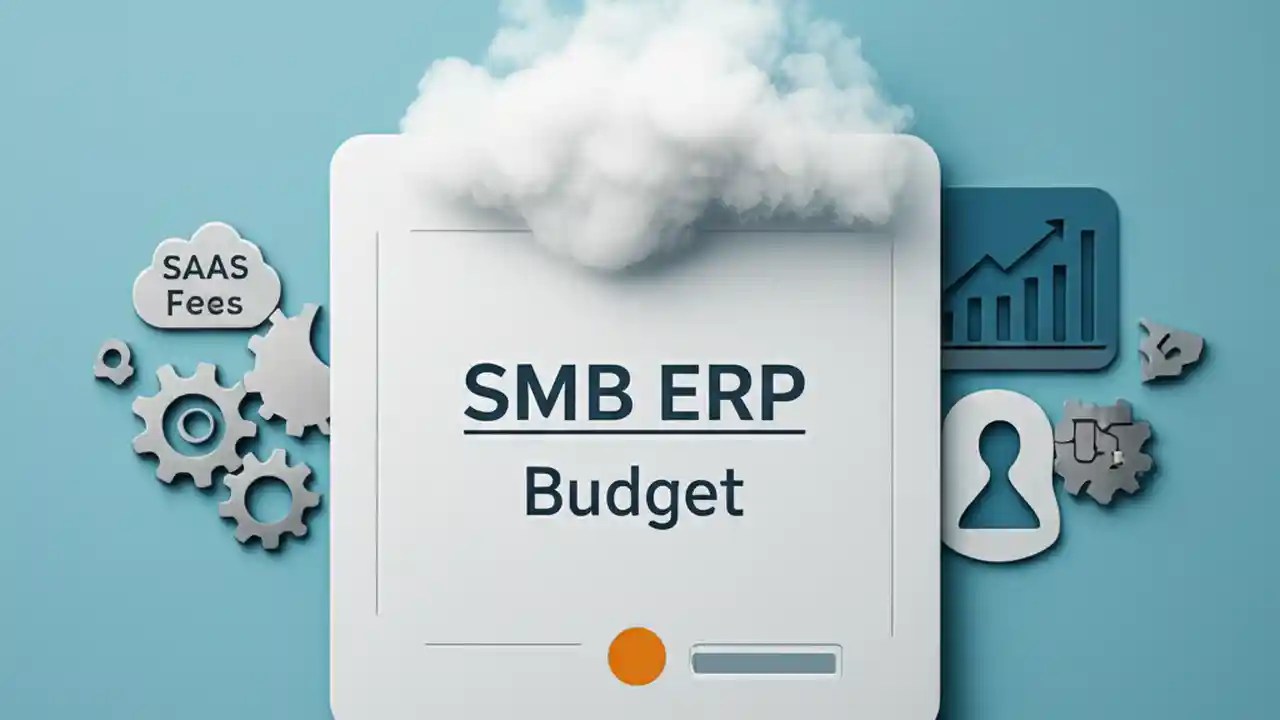 SAAS Fees

SMB ERP

Budget