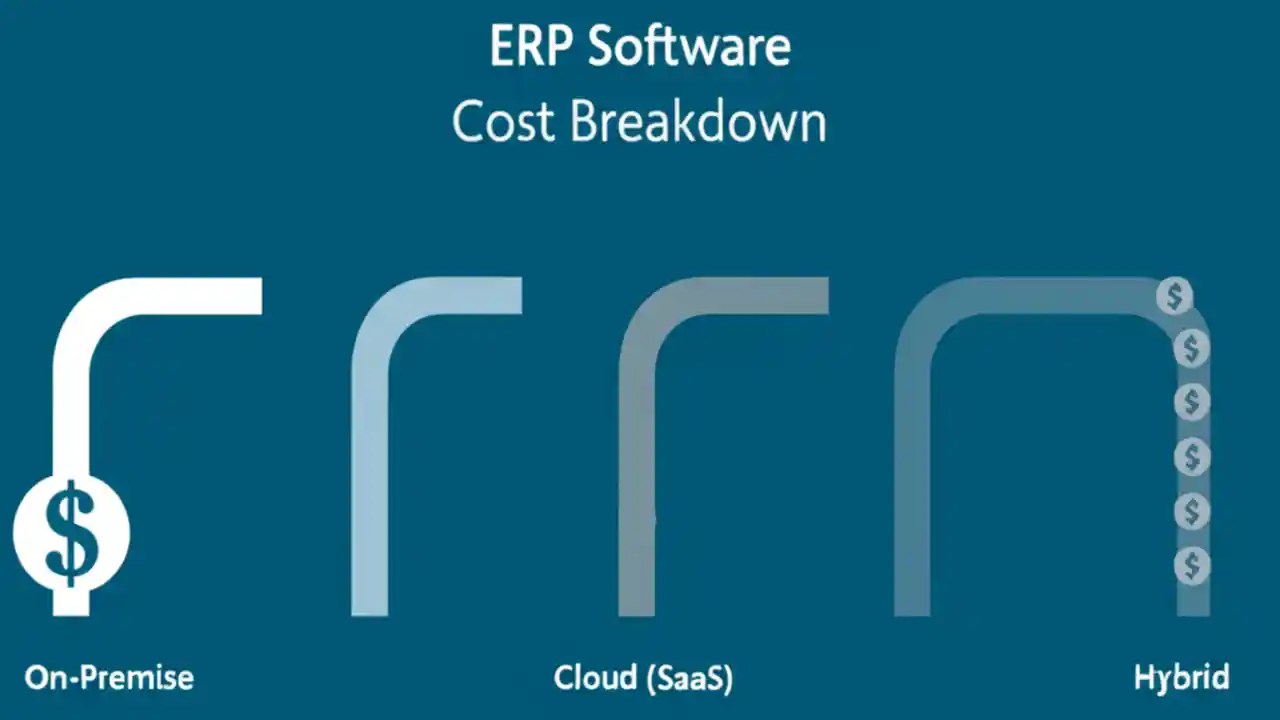 ERP Software
Cost Breakdown

$

$
$
$
$
$
$

On-Premise

Cloud (SaaS)

Hybrid