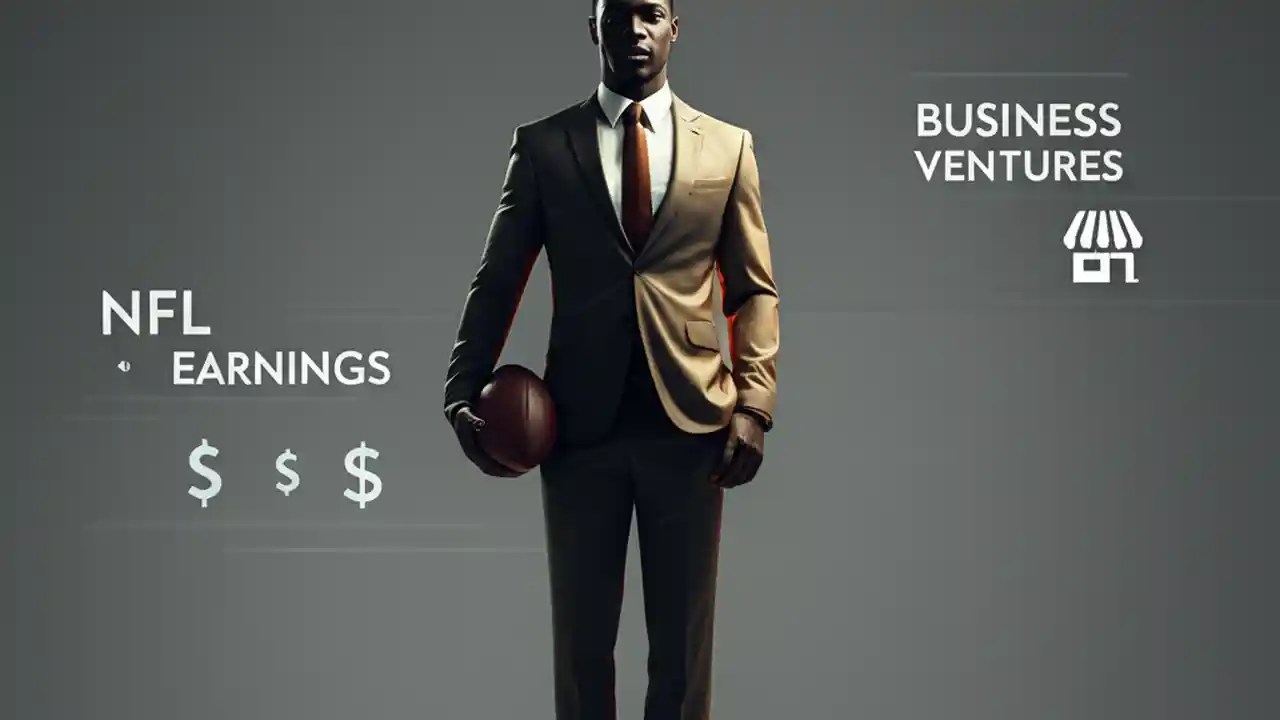 NFL
EARNINGS

$ $ $

BUSINESS
VENTURES