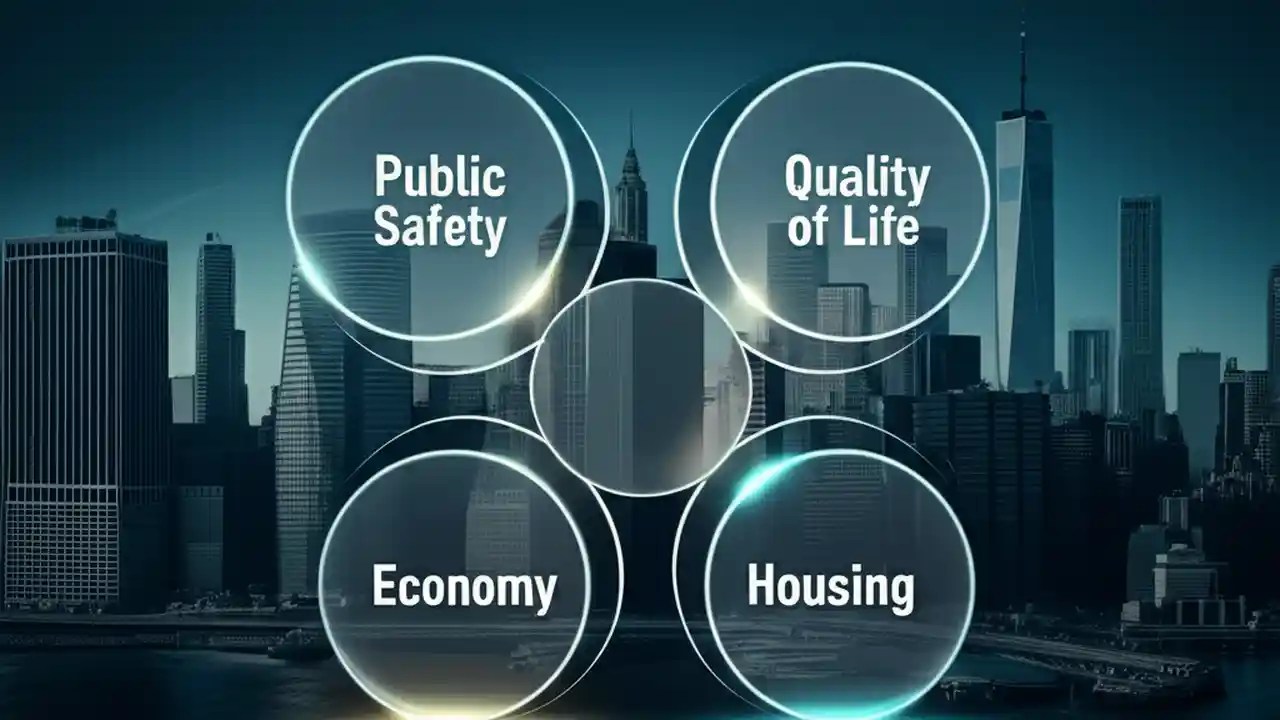 Public Safety

Quality of Life

Economy

Housing