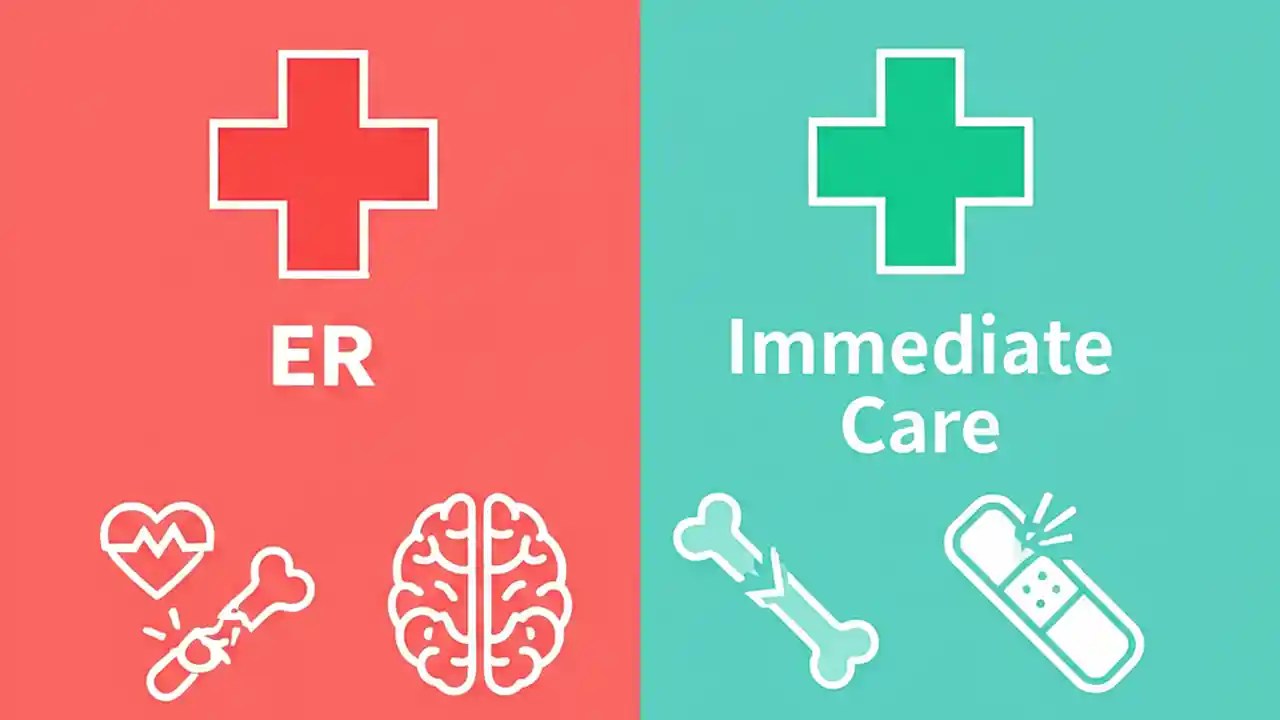 ER

Immediate Care