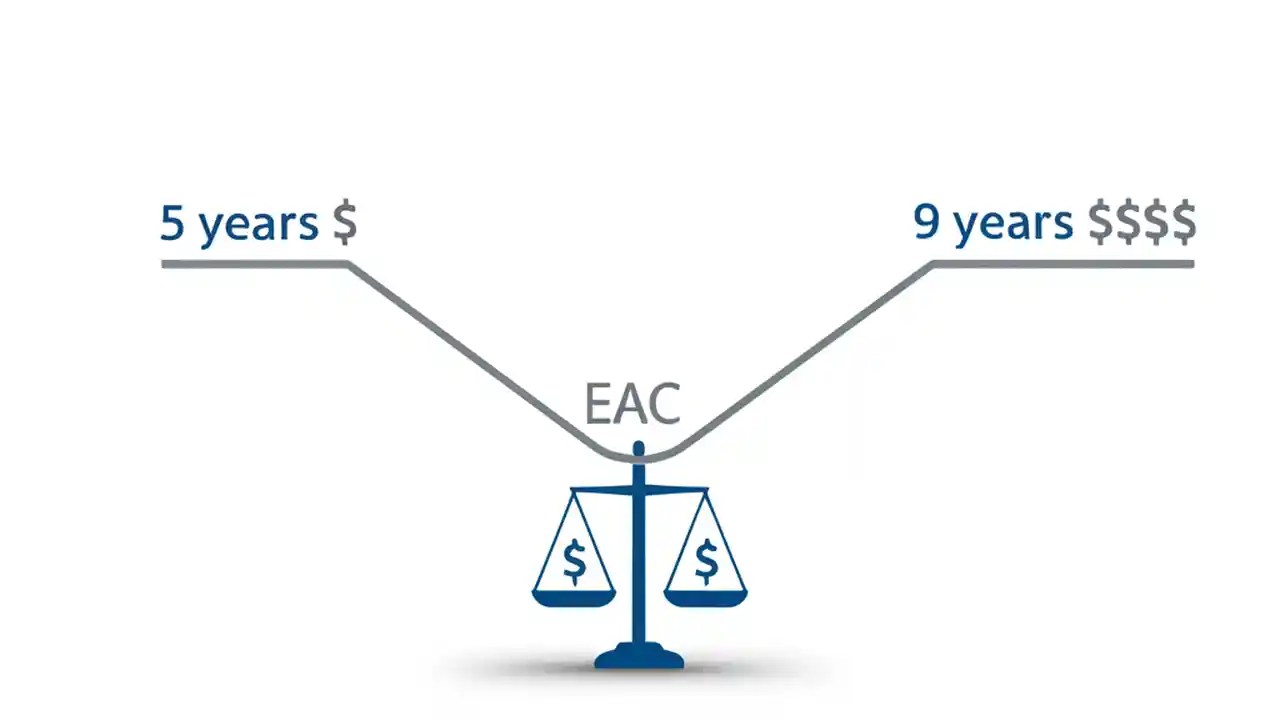 5 years \$

9 years \$\$\$\$

EAC

\$

\$