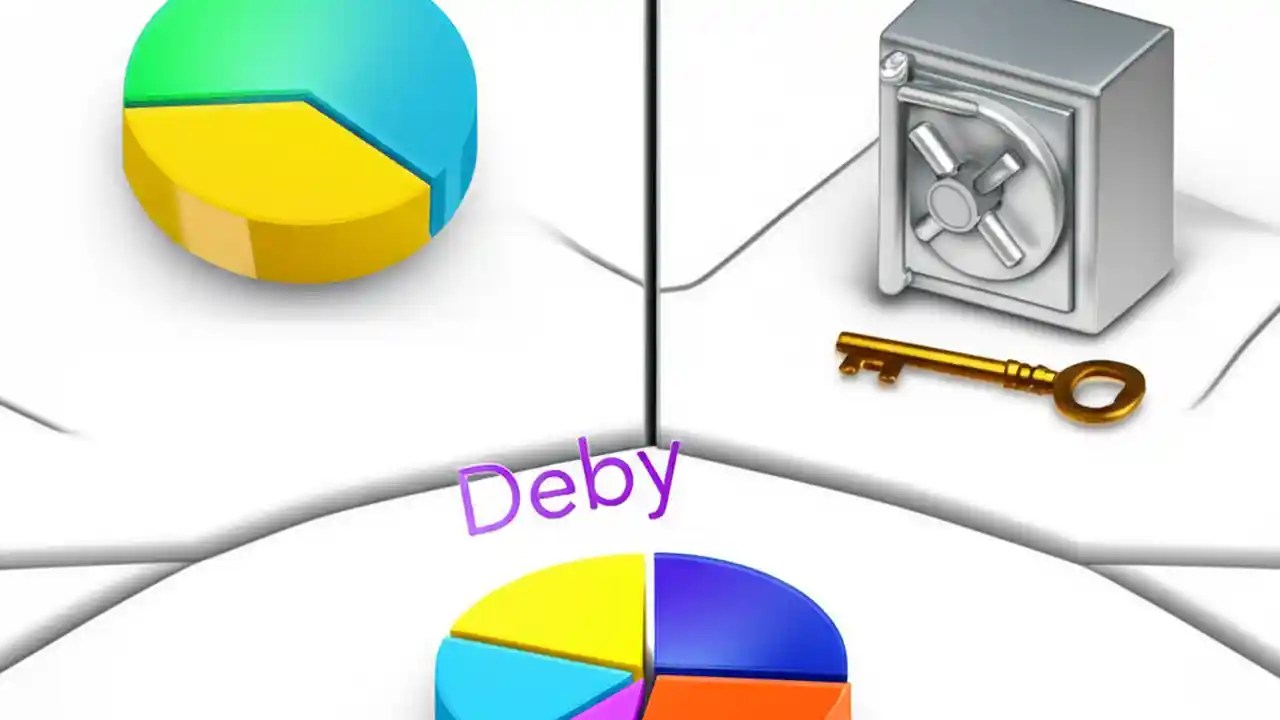 Deby