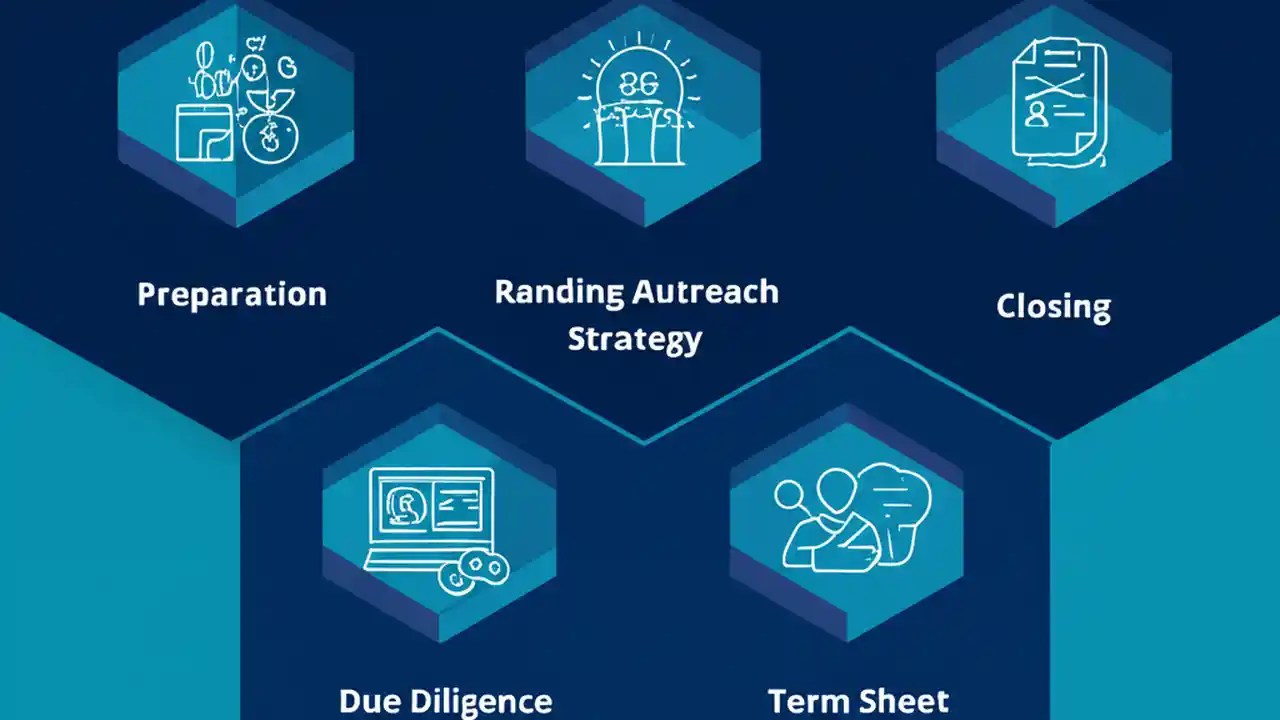 Preparation

Randing Autreach Strategy

Closing

Due Diligence

Term Sheet