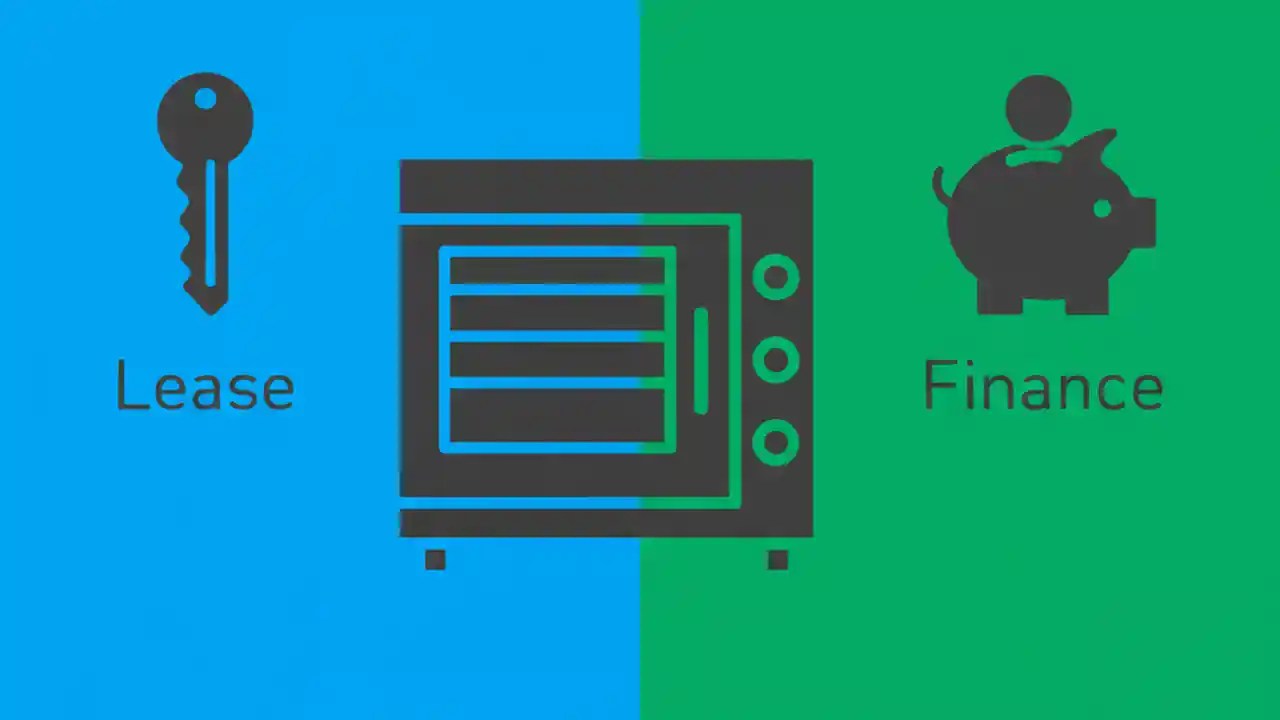 Lease

Finance