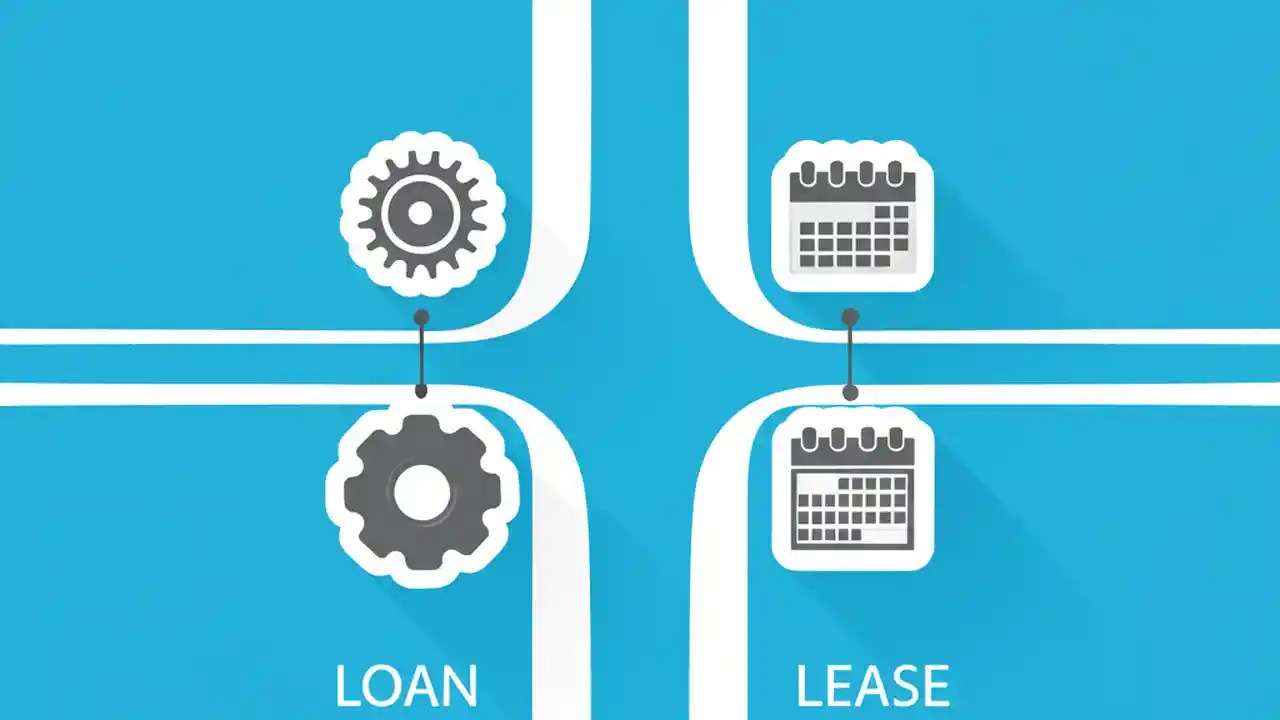 LOAN

LEASE