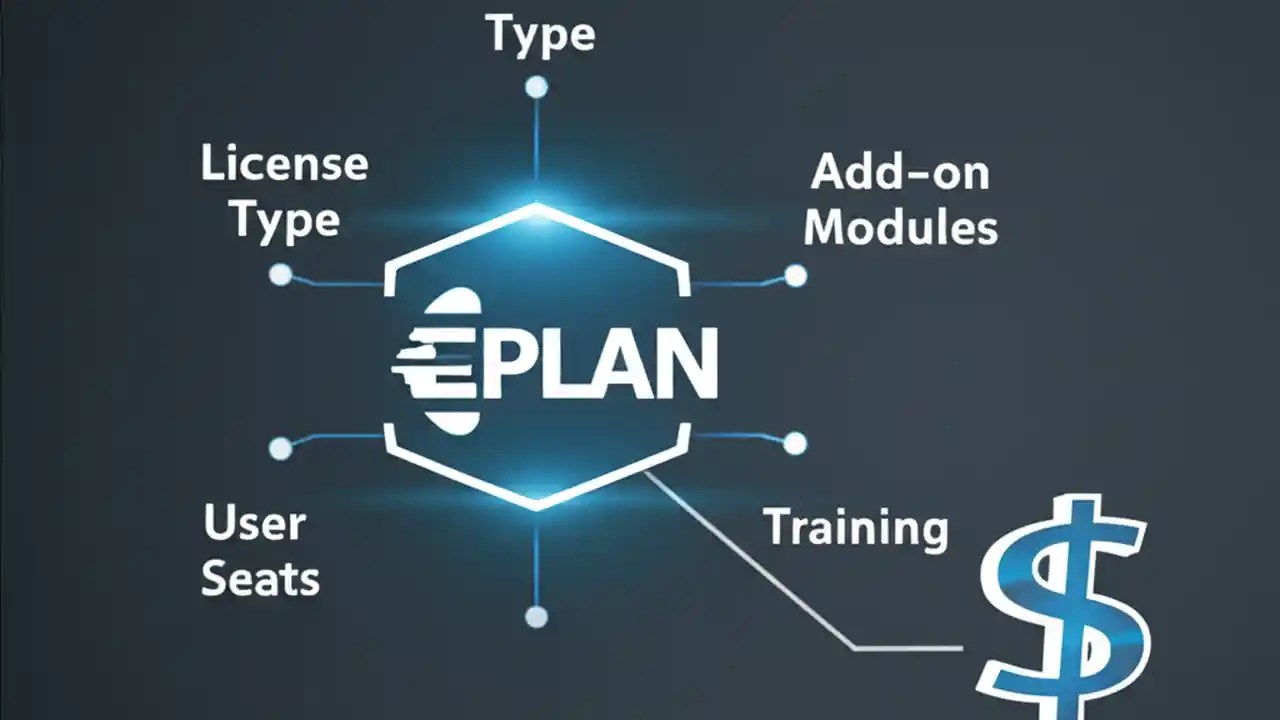 Type

License Type

Add-on Modules

EPLAN

User Seats

Training

$