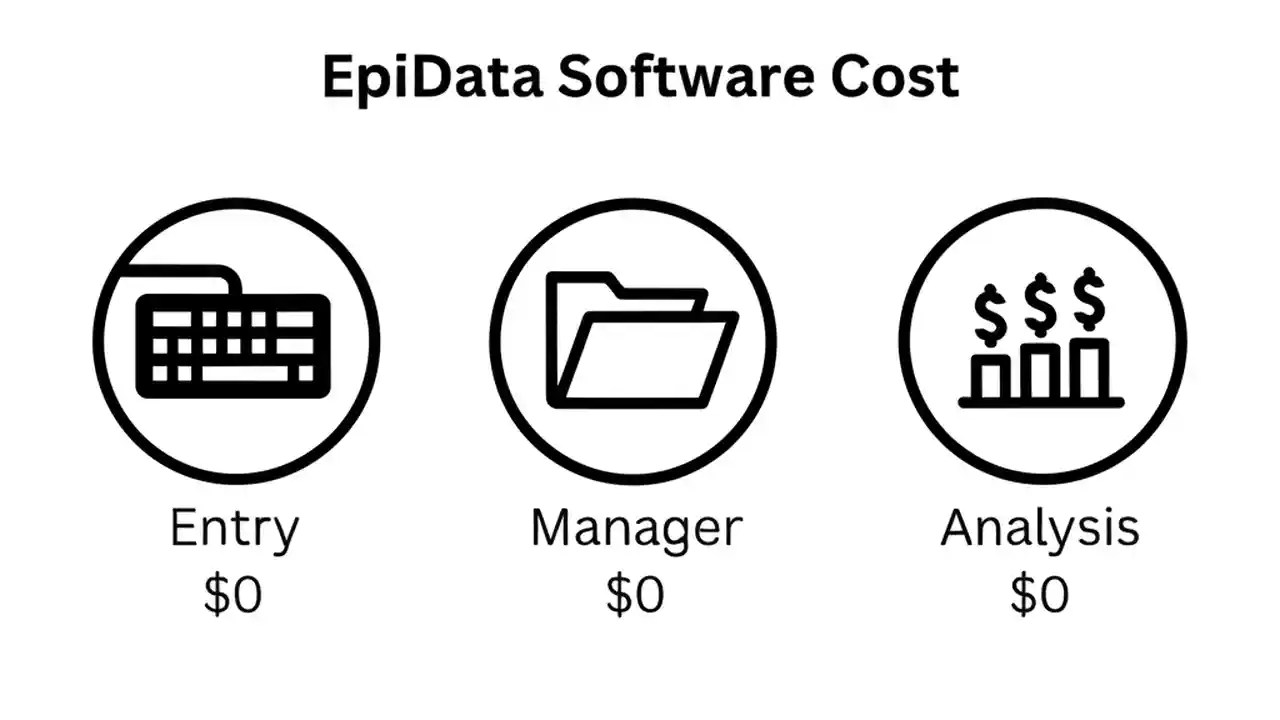 EpiData Software Cost

$ $ $

Entry
\$0

Manager
\$0

Analysis
\$0