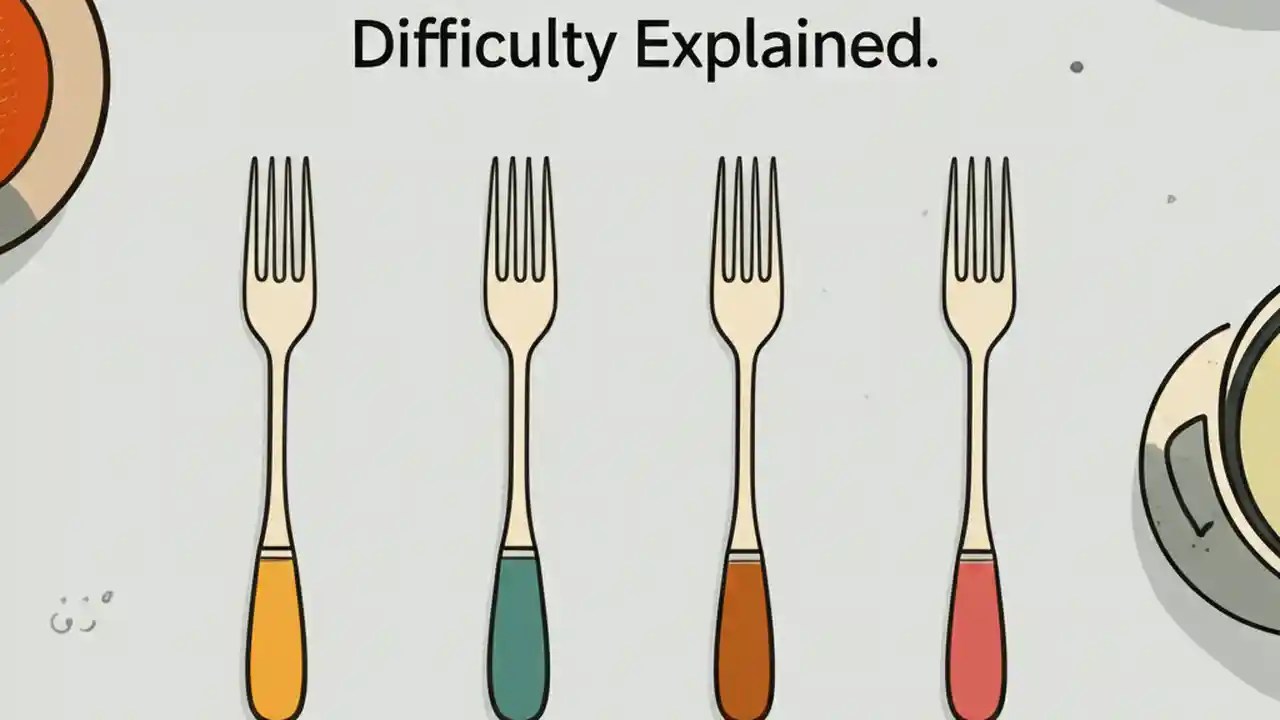 Difficulty Explained.