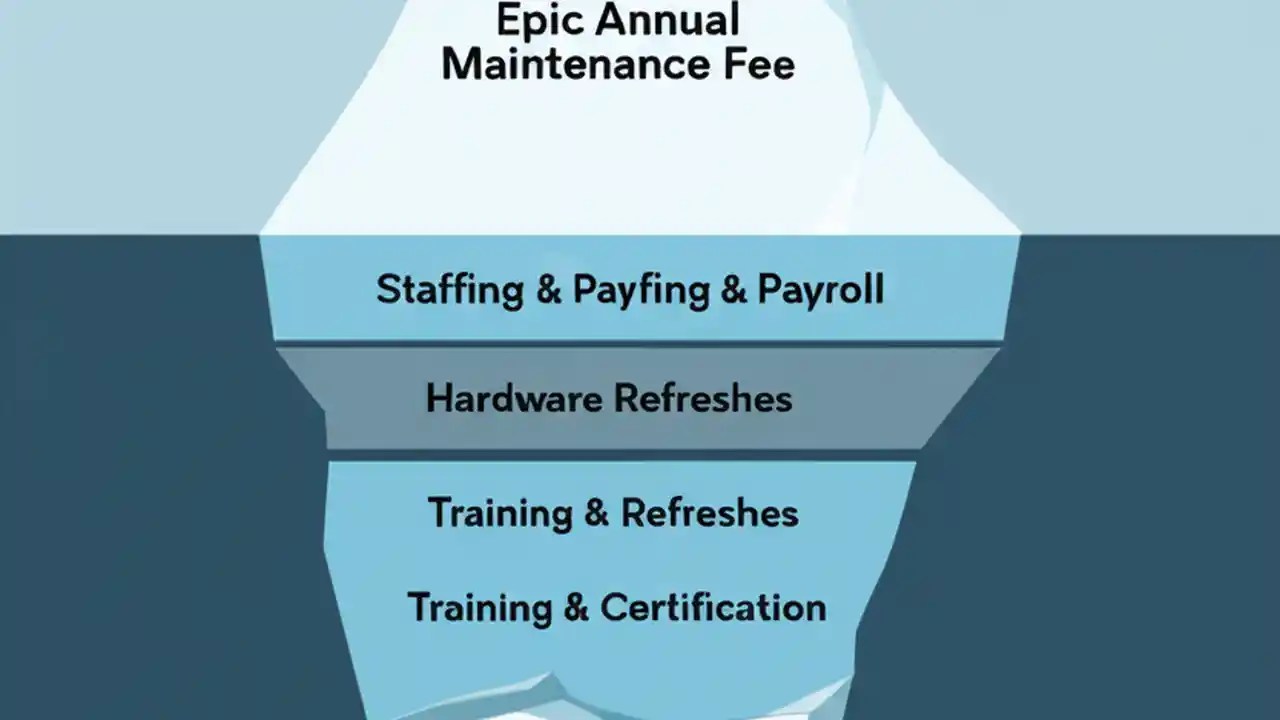 Epic Annual
Maintenance Fee

Staffing & Payfing & Payroll

Hardware Refreshes

Training & Refreshes

Training & Certification