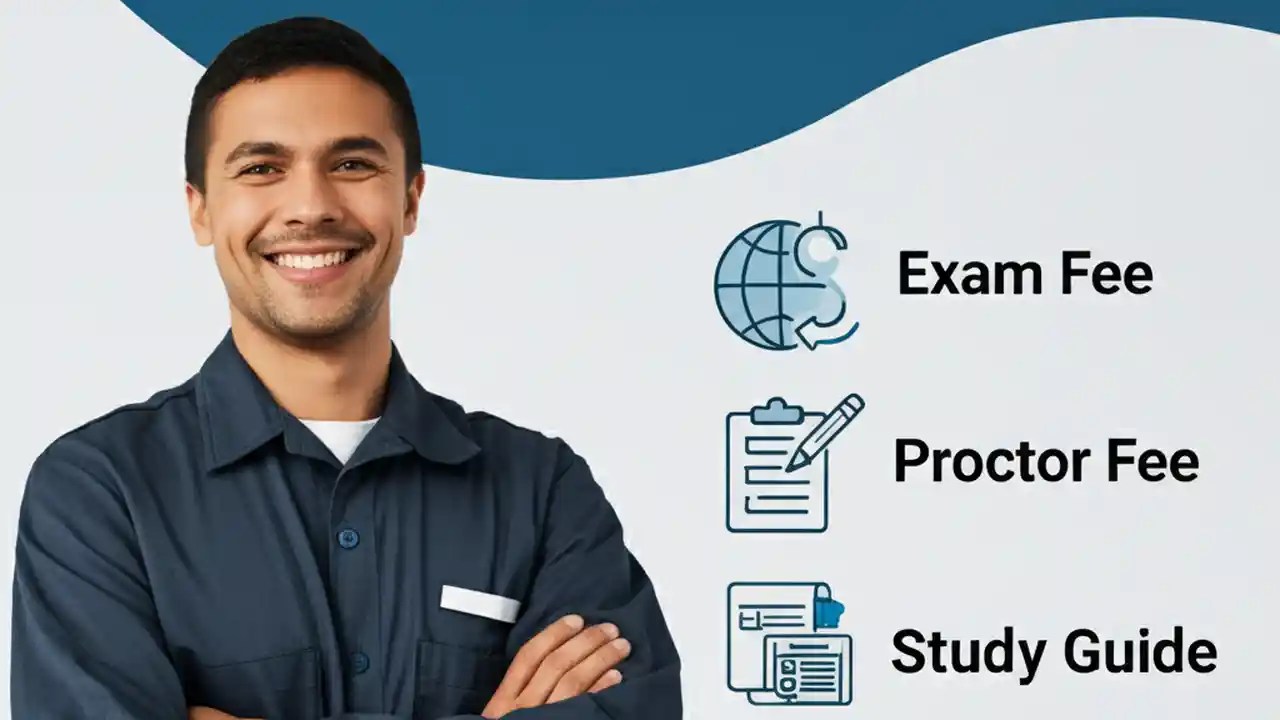 Exam Fee

Proctor Fee

Study Guide