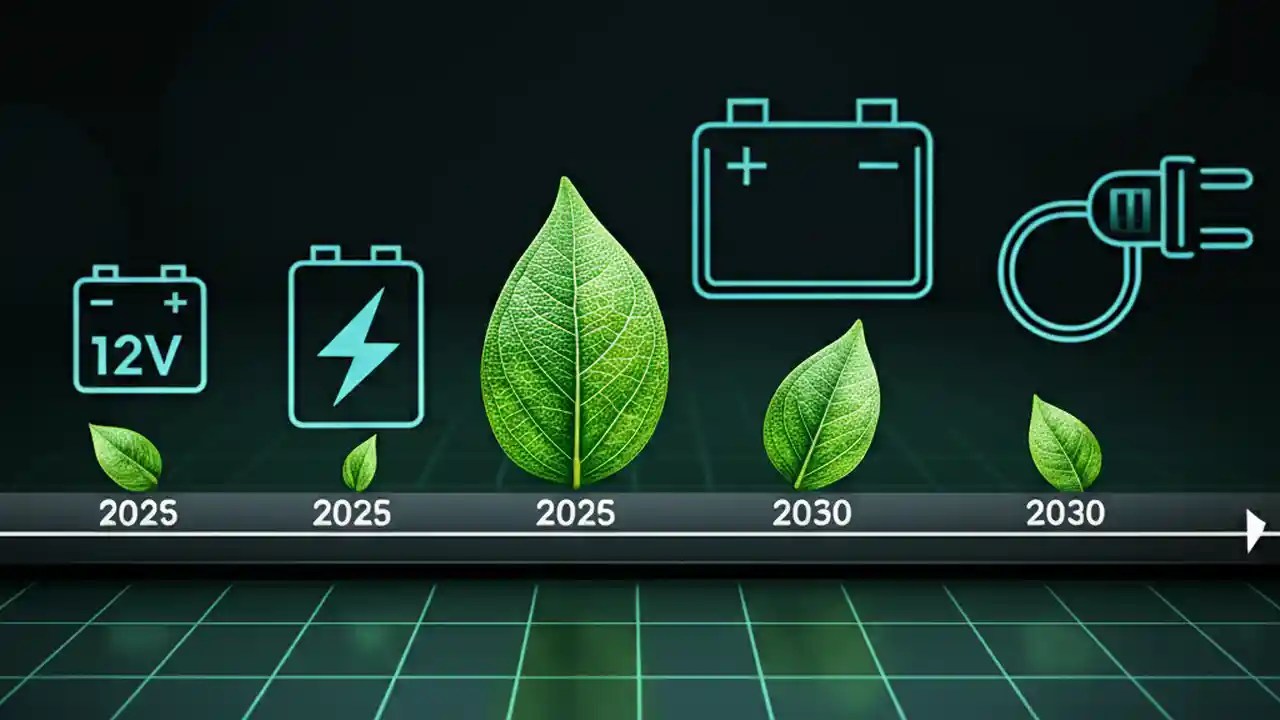 − +
12V

+ −

2025
2025
2025
2030
2030