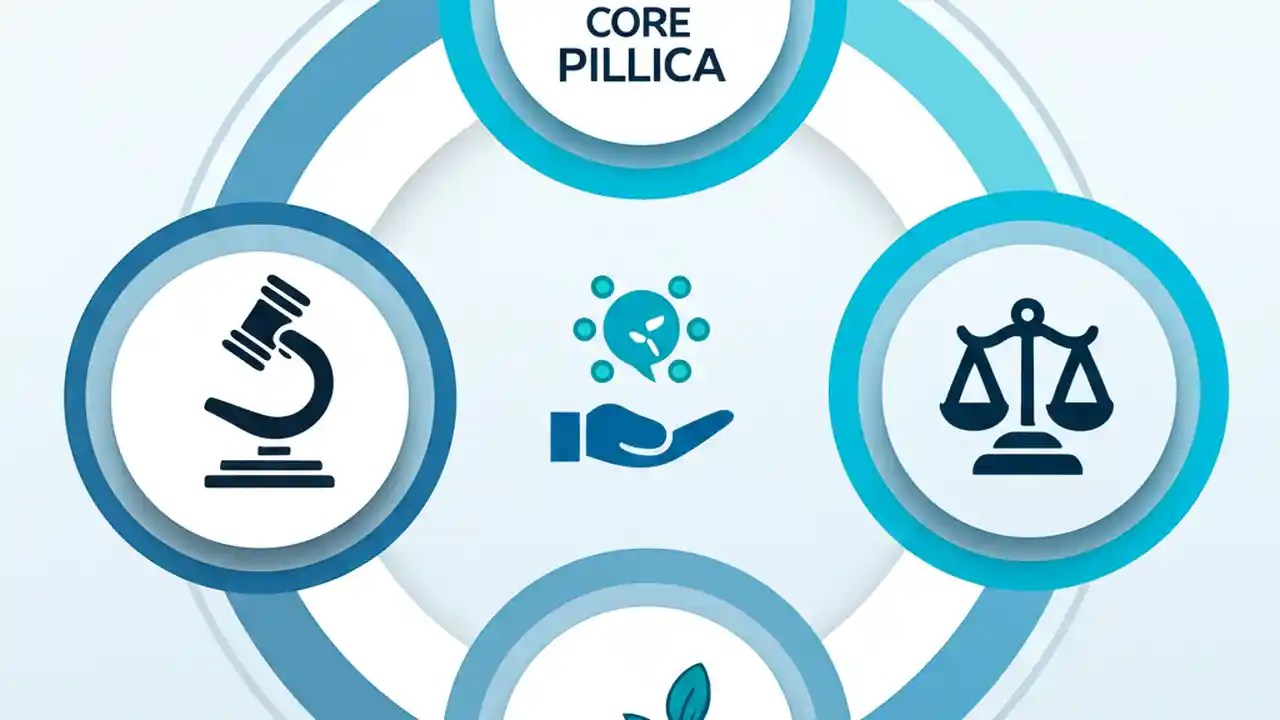 CORE
PILLICA