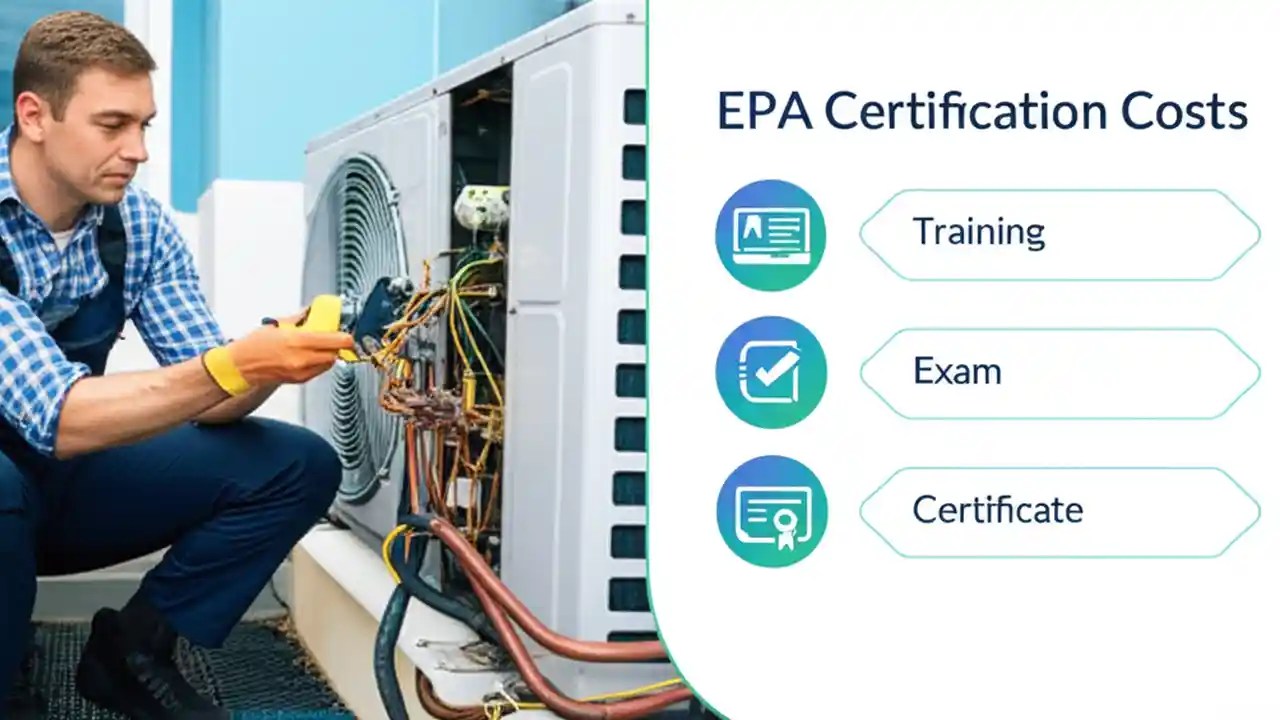 EPA Certification Costs

Training

Exam

Certificate