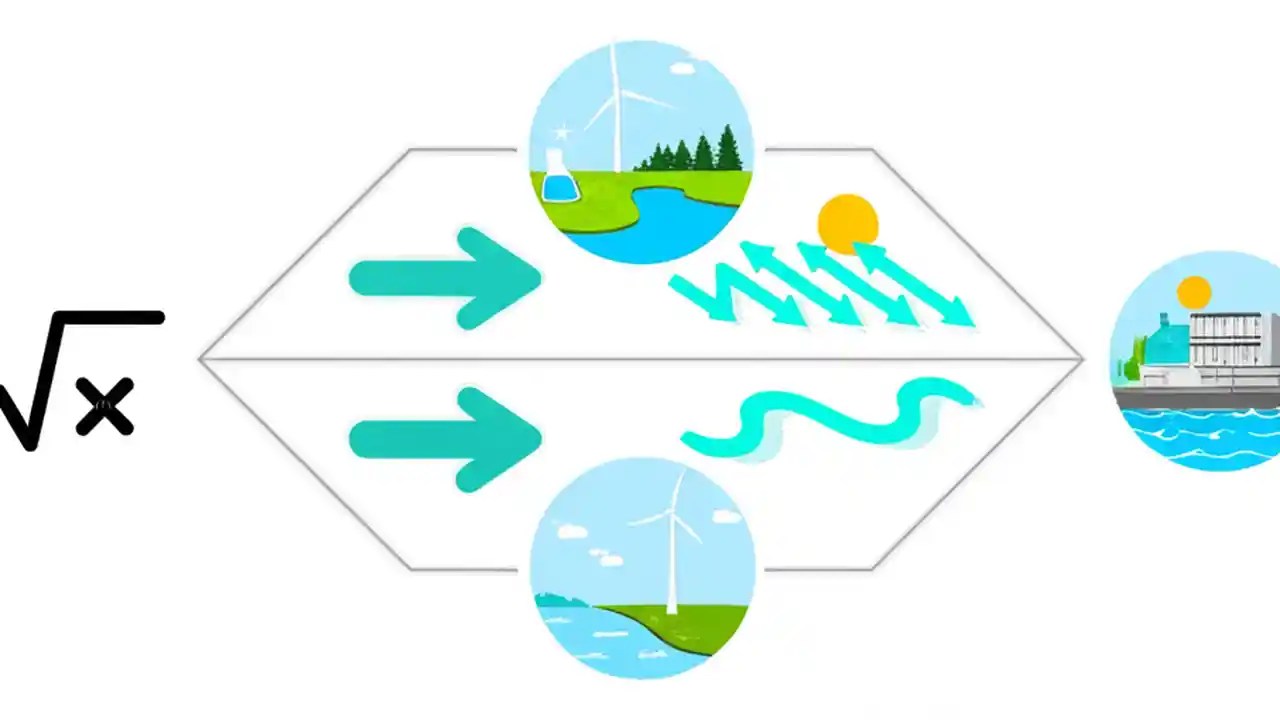 $\sqrt{x}$