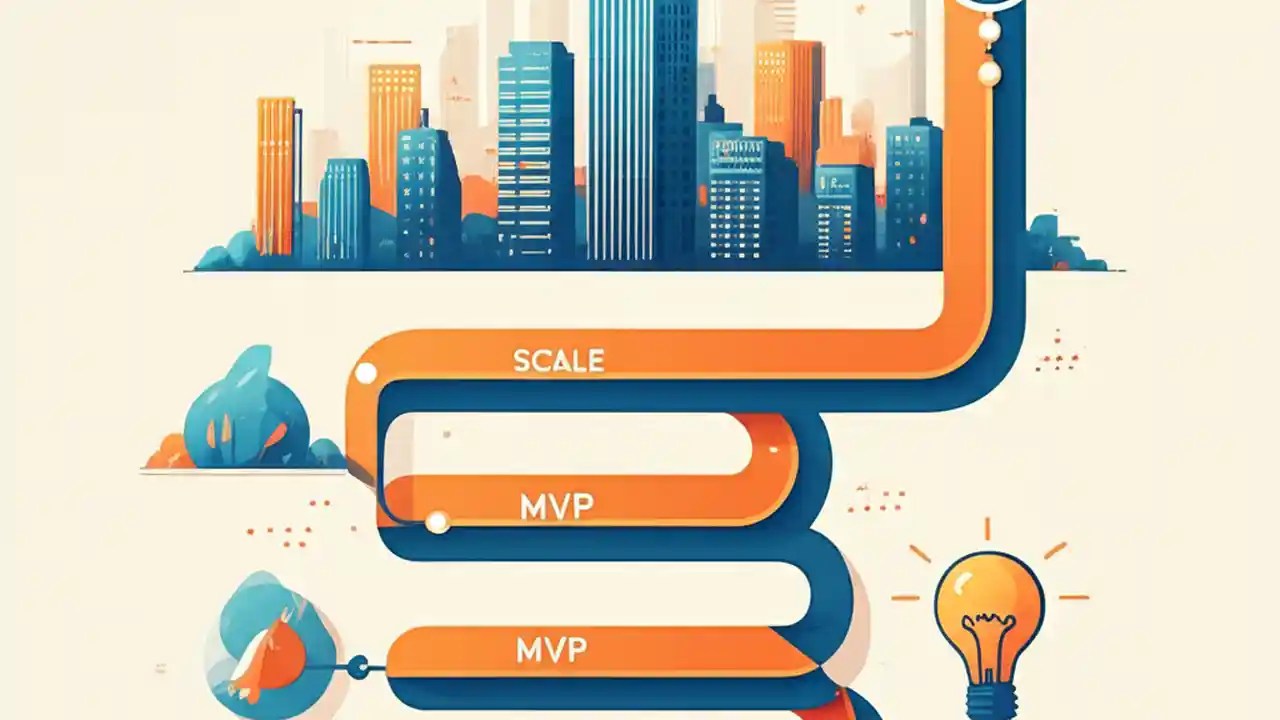 SCALE

MVP

MVP