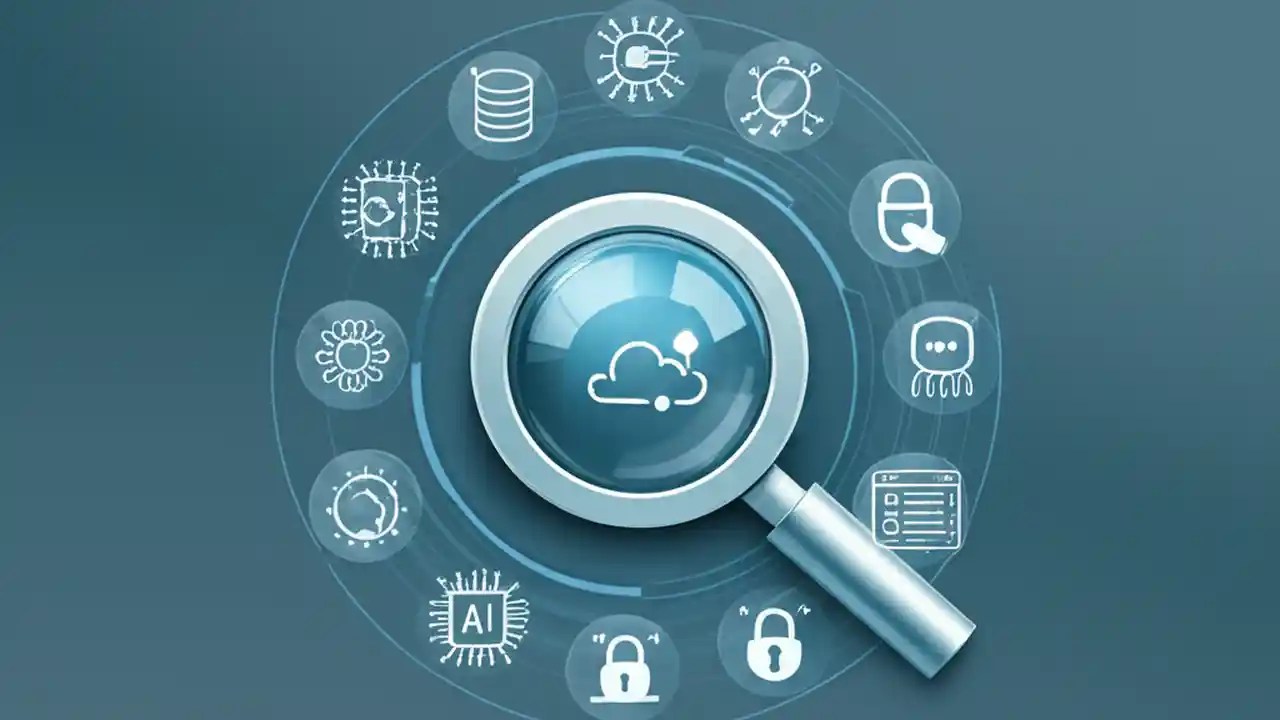 AI