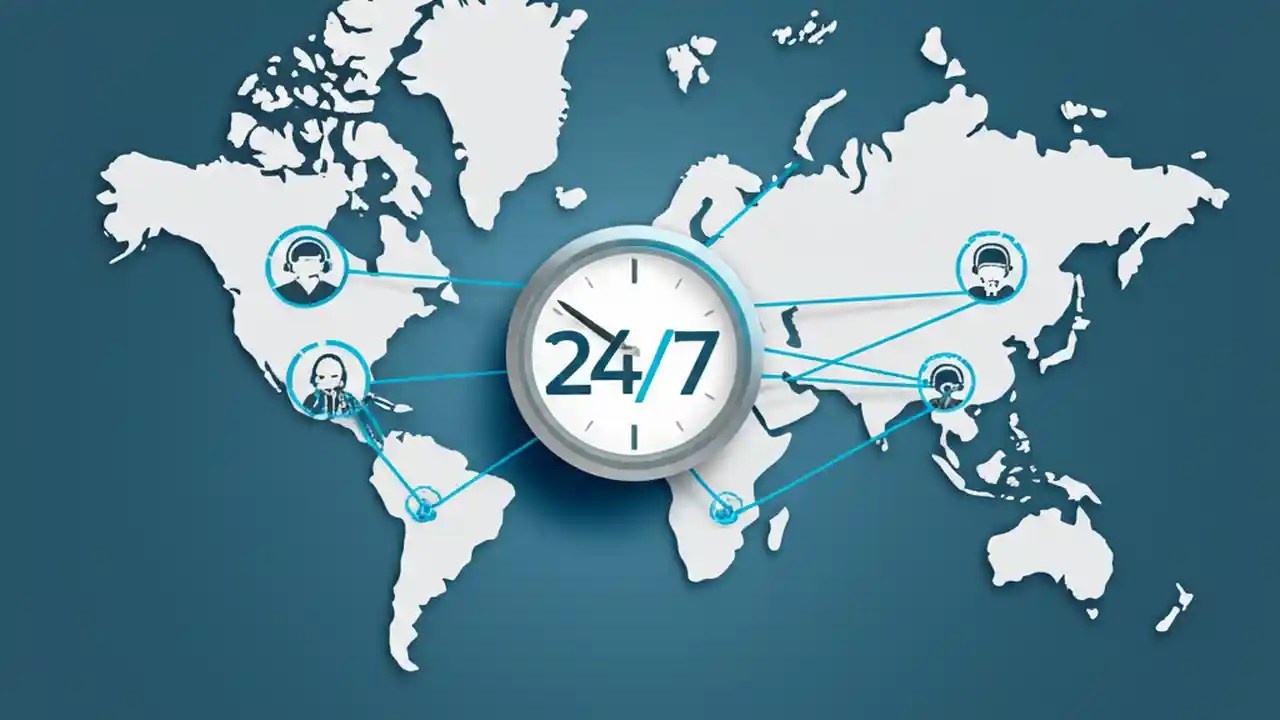 24/7