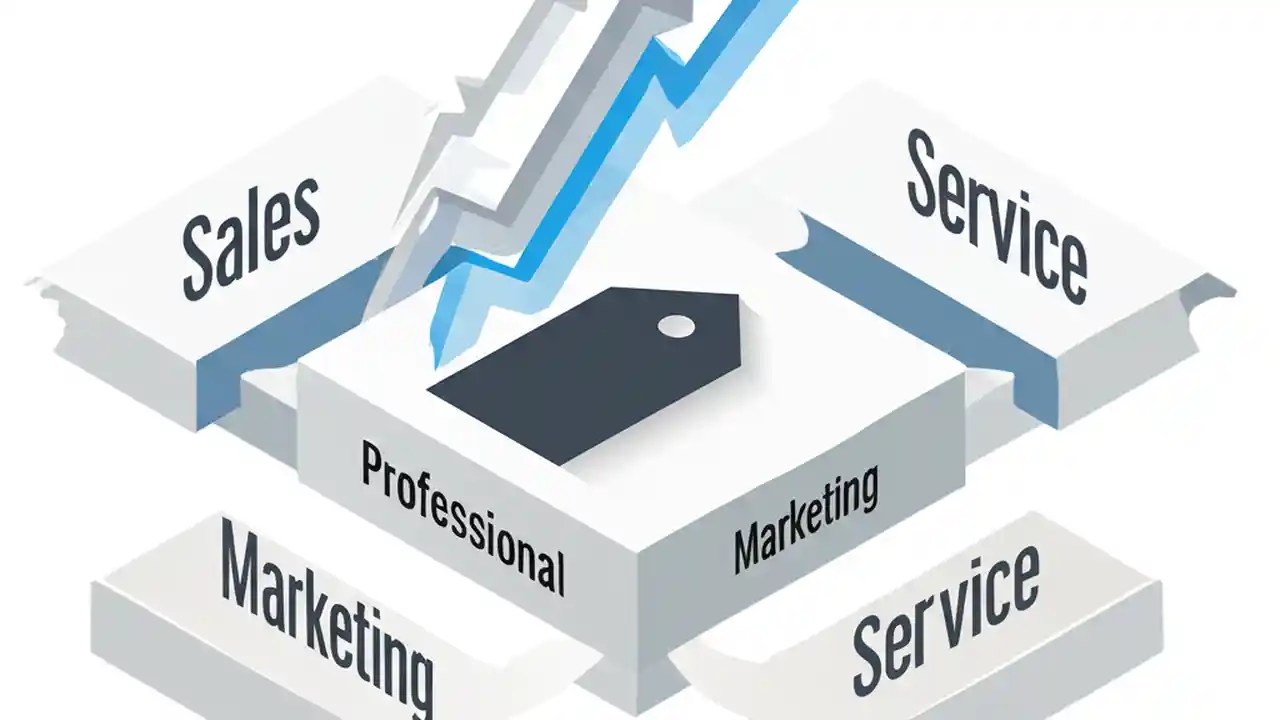 Sales

Service

Professional

Marketing

Marketing

Service