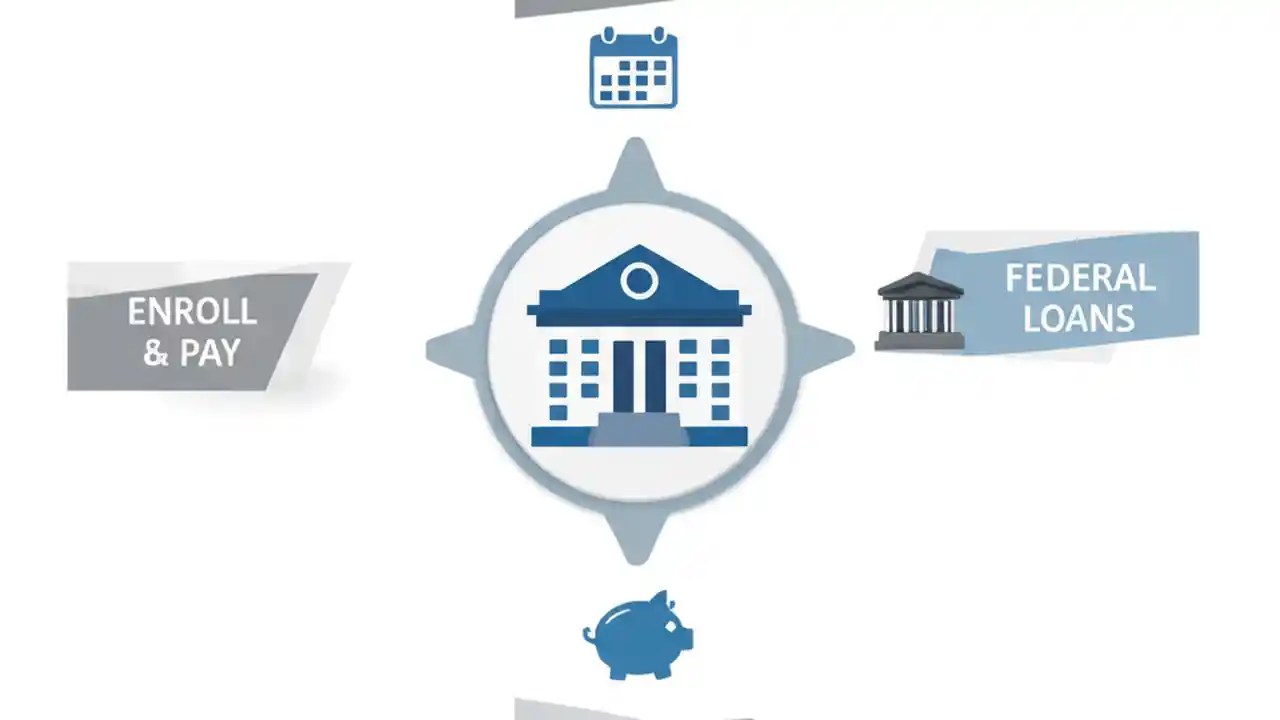 ENROLL & PAY

FEDERAL LOANS