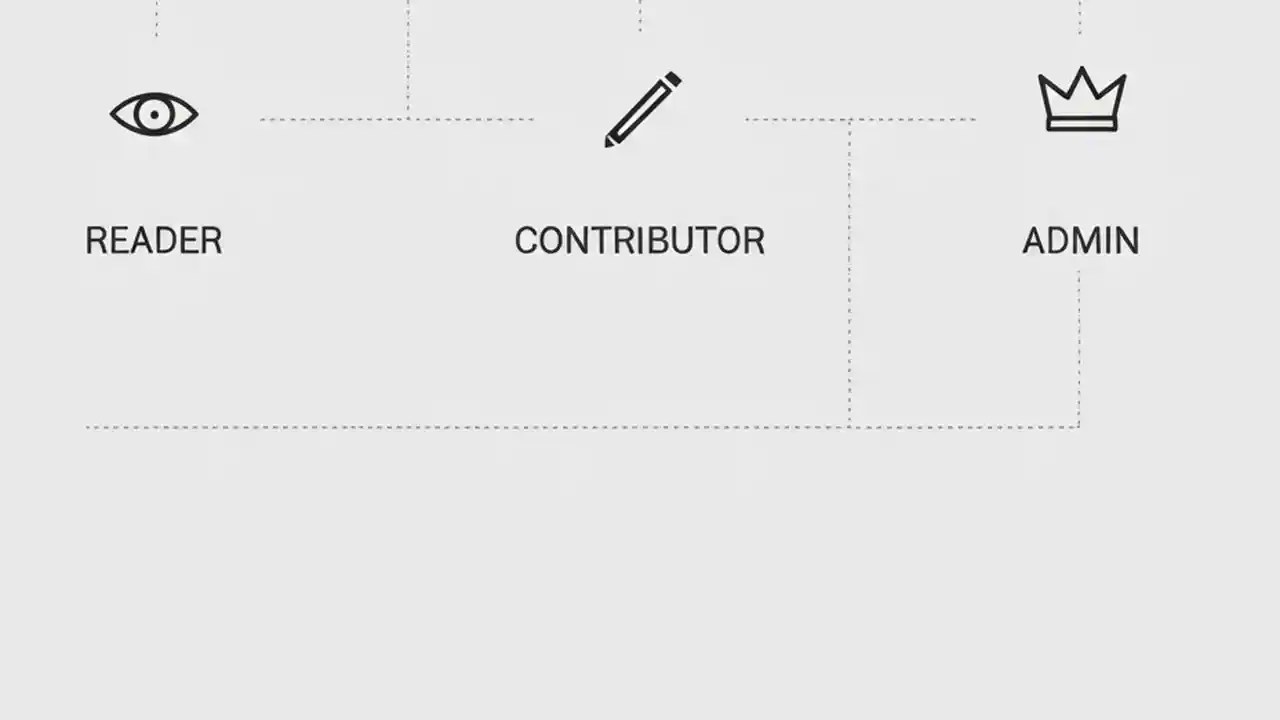 READER

CONTRIBUTOR

ADMIN