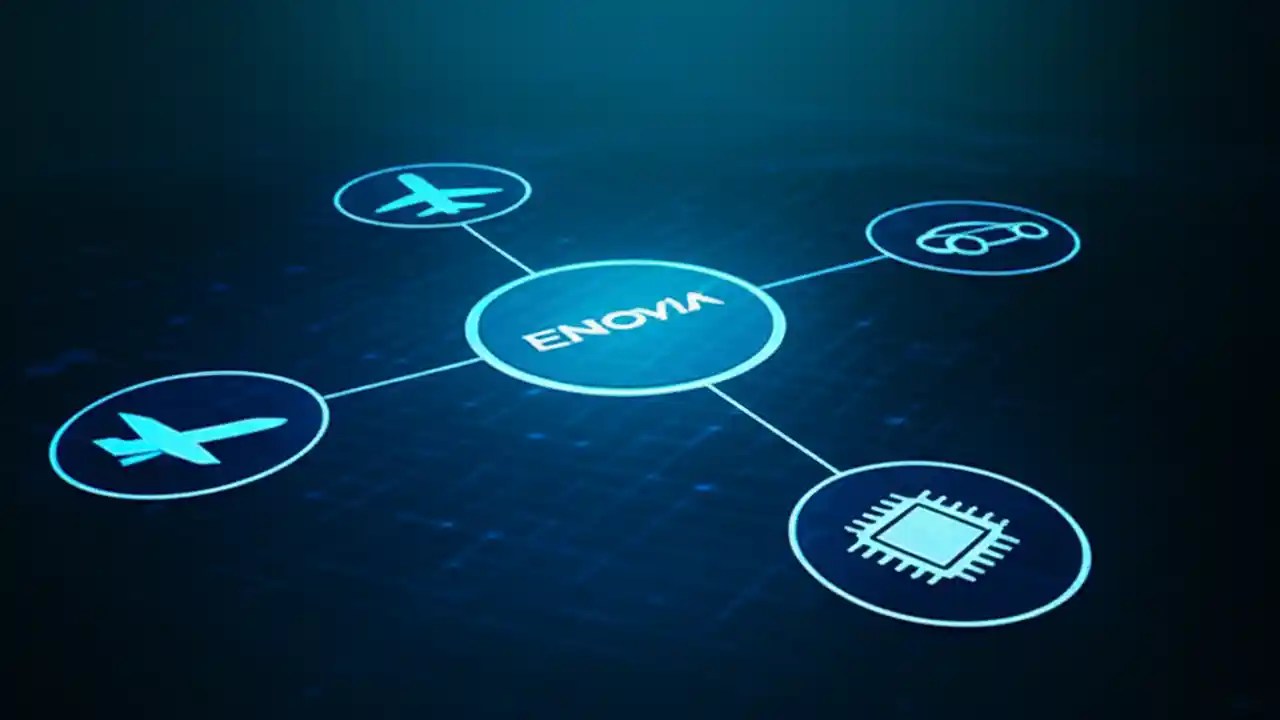 ENOVIA