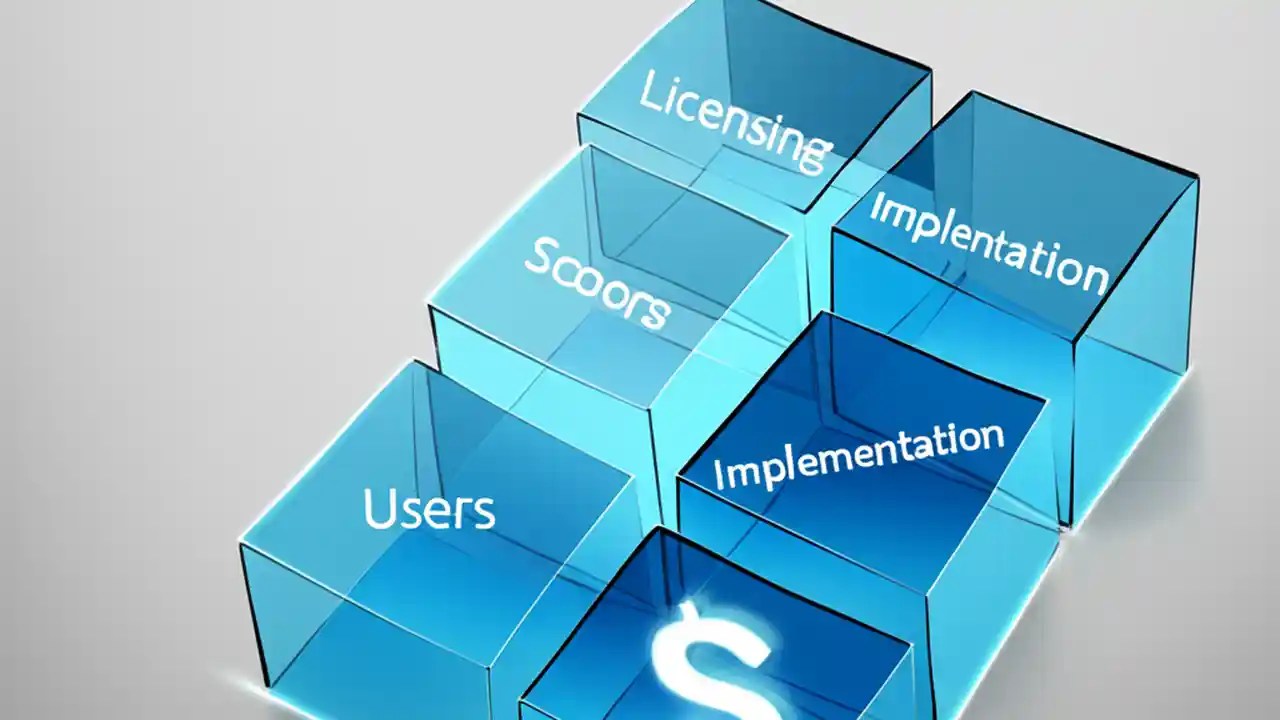 Licensing

Implentation

Scoors

Implementation

Users

$