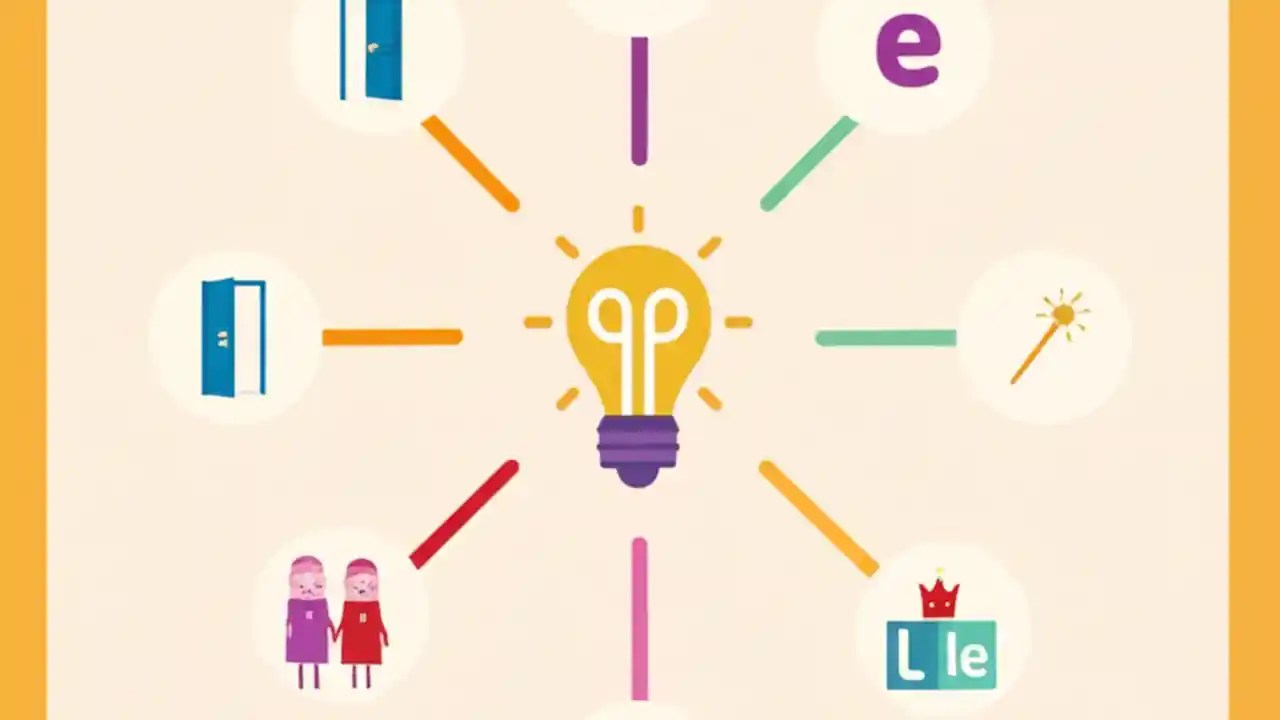 e

L le