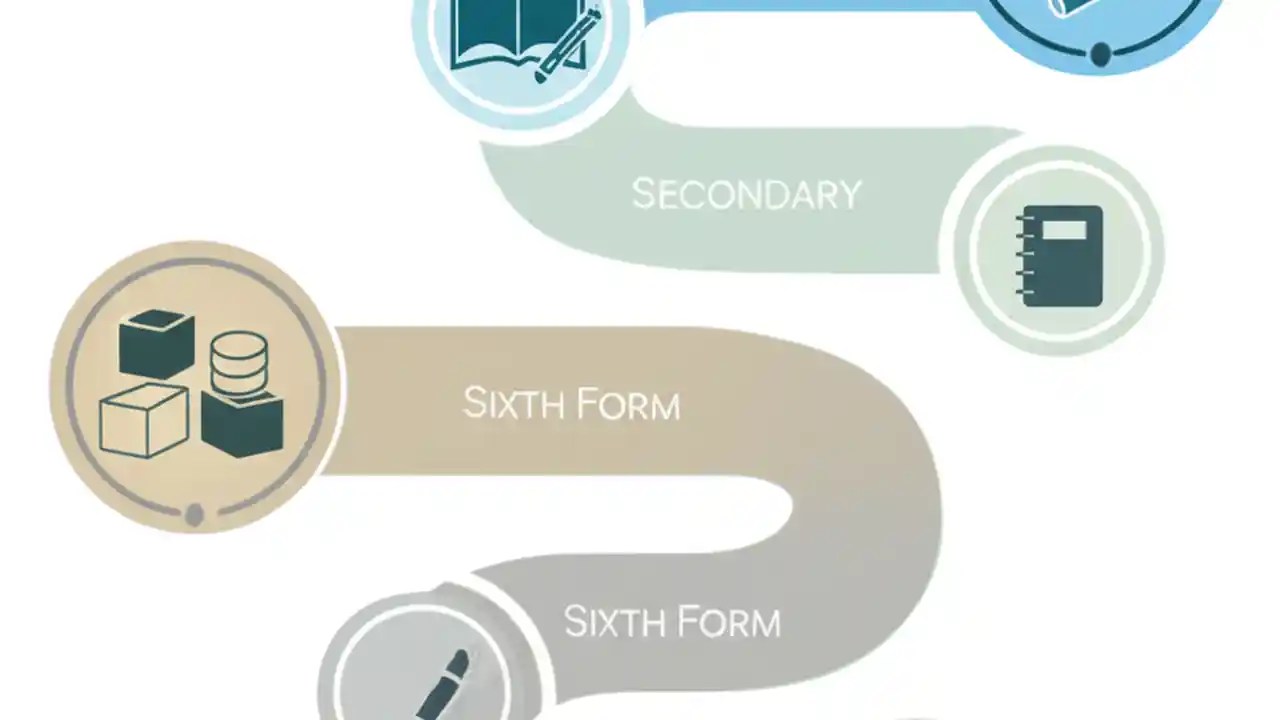 SECONDARY

SIXTH FORM

SIXTH FORM