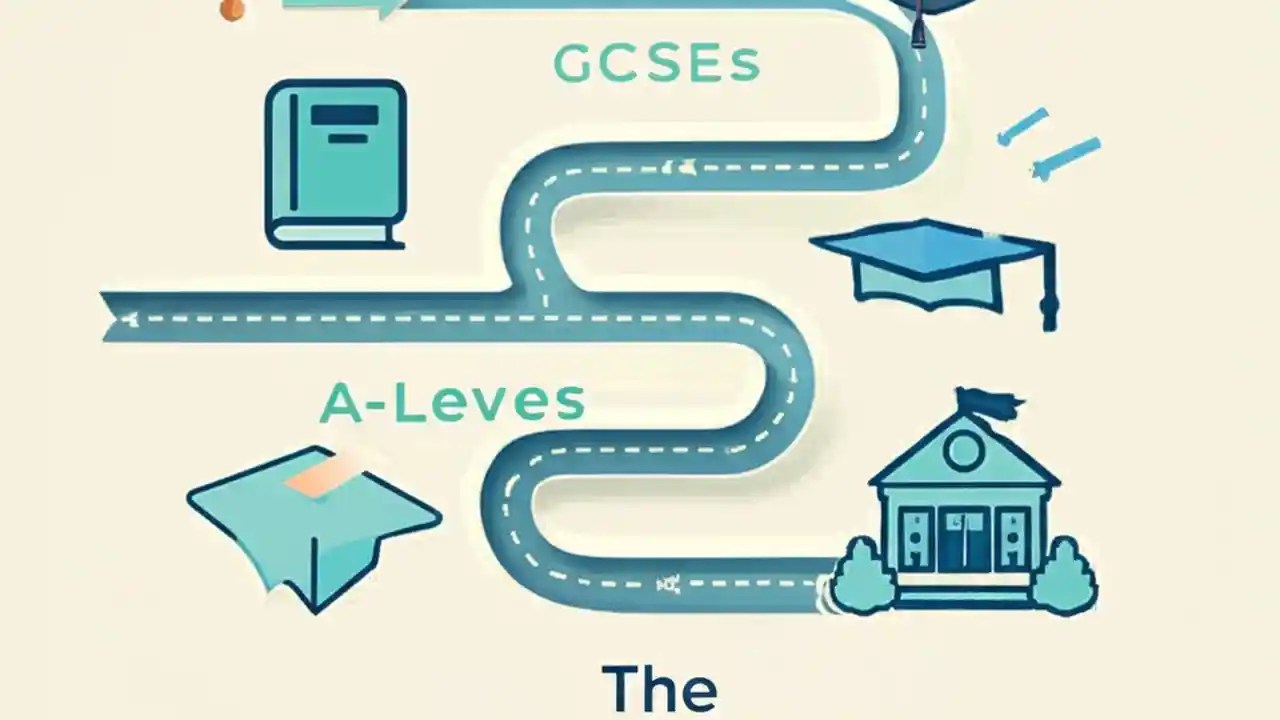 GCSEs

A-Leves

The