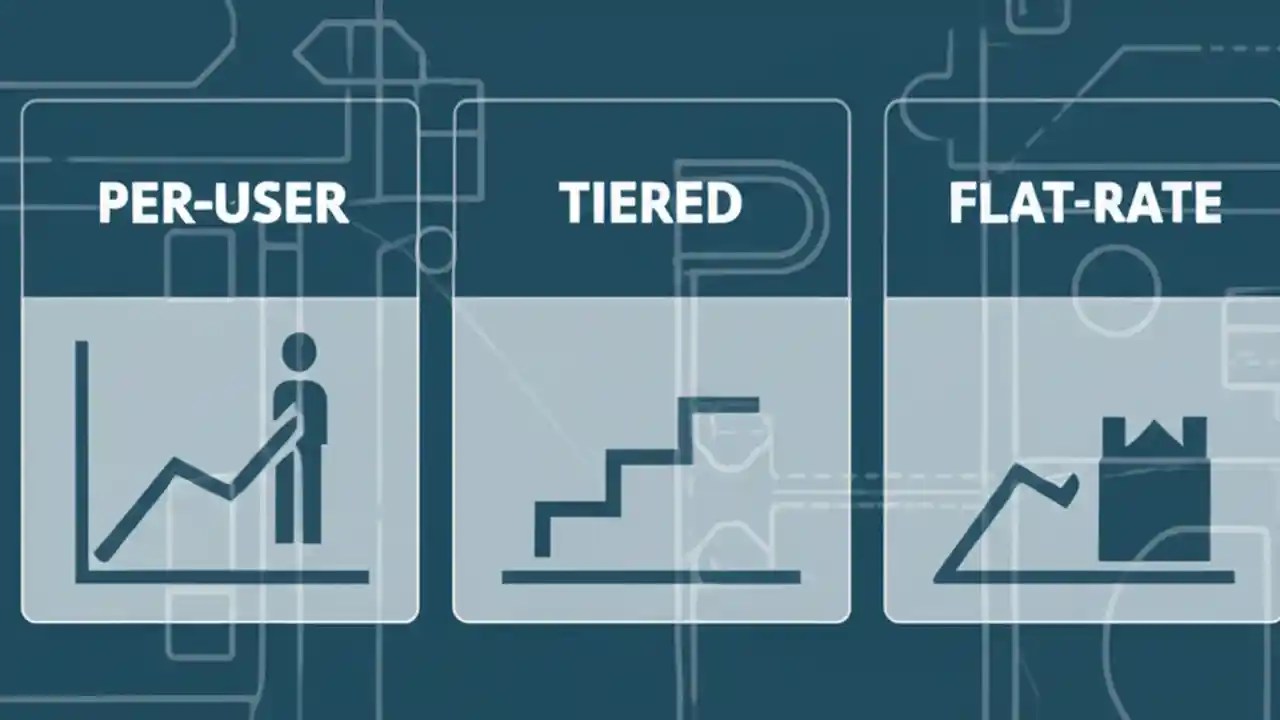 PER-USER

TIERED

FLAT-RATE