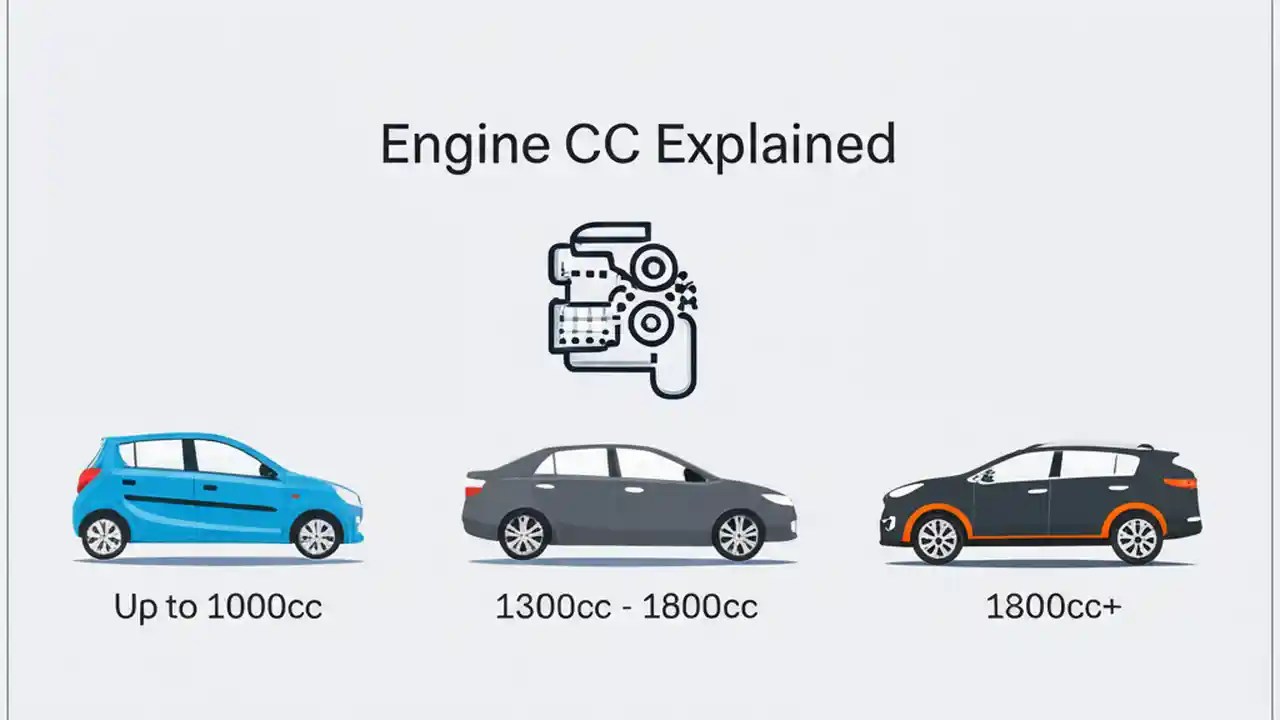 Engine CC Explained

Up to 1000cc

1300cc - 1800cc

1800cc+