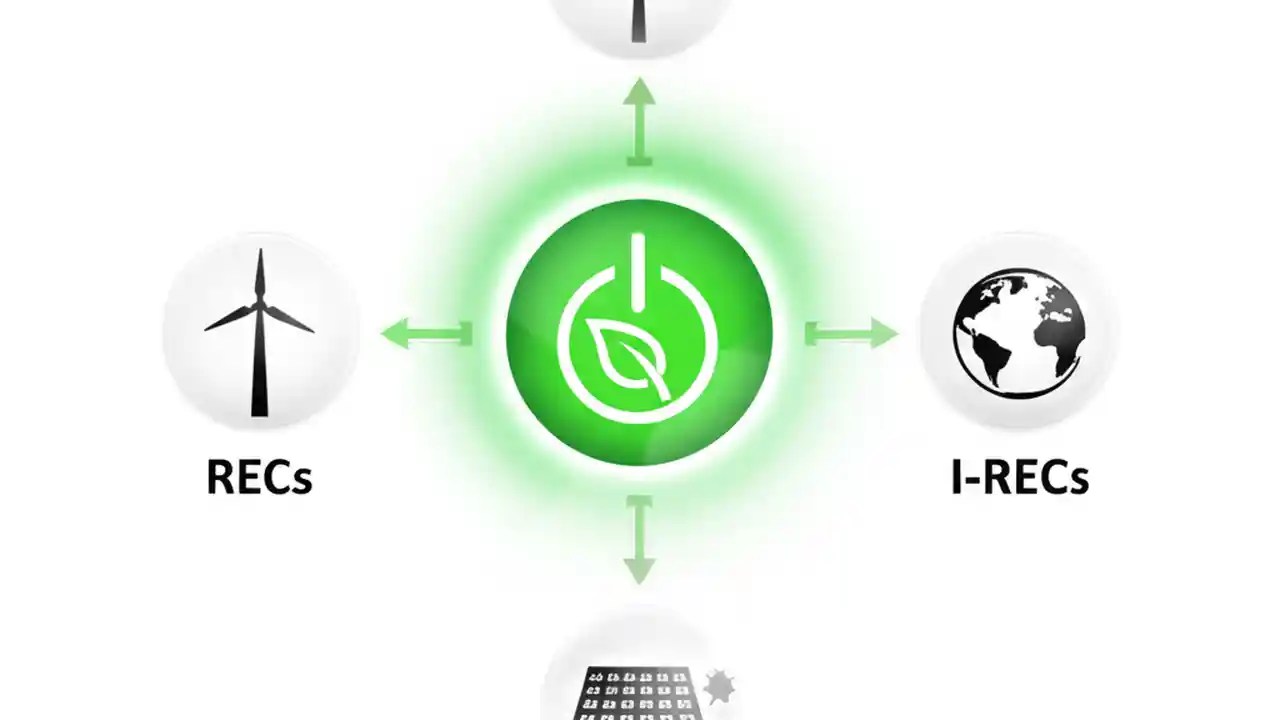 RECs

I-RECs