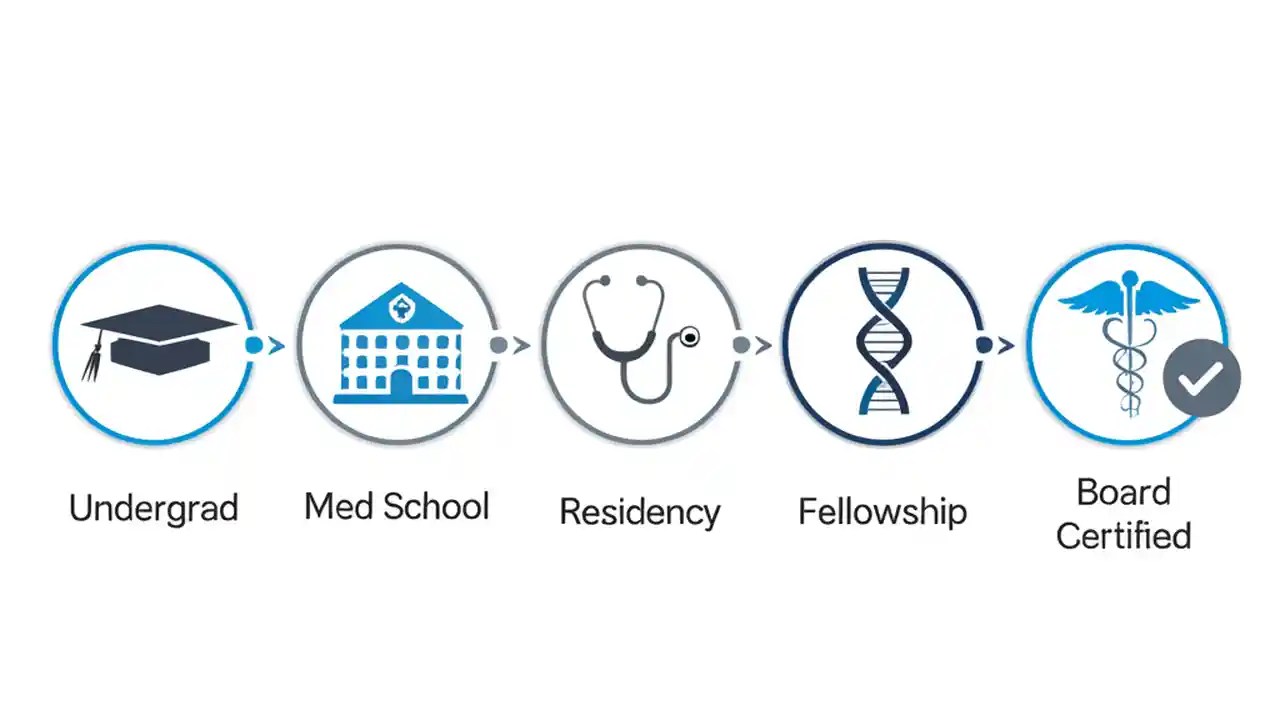 Undergrad

Med School

Residency

Fellowship

Board Certified