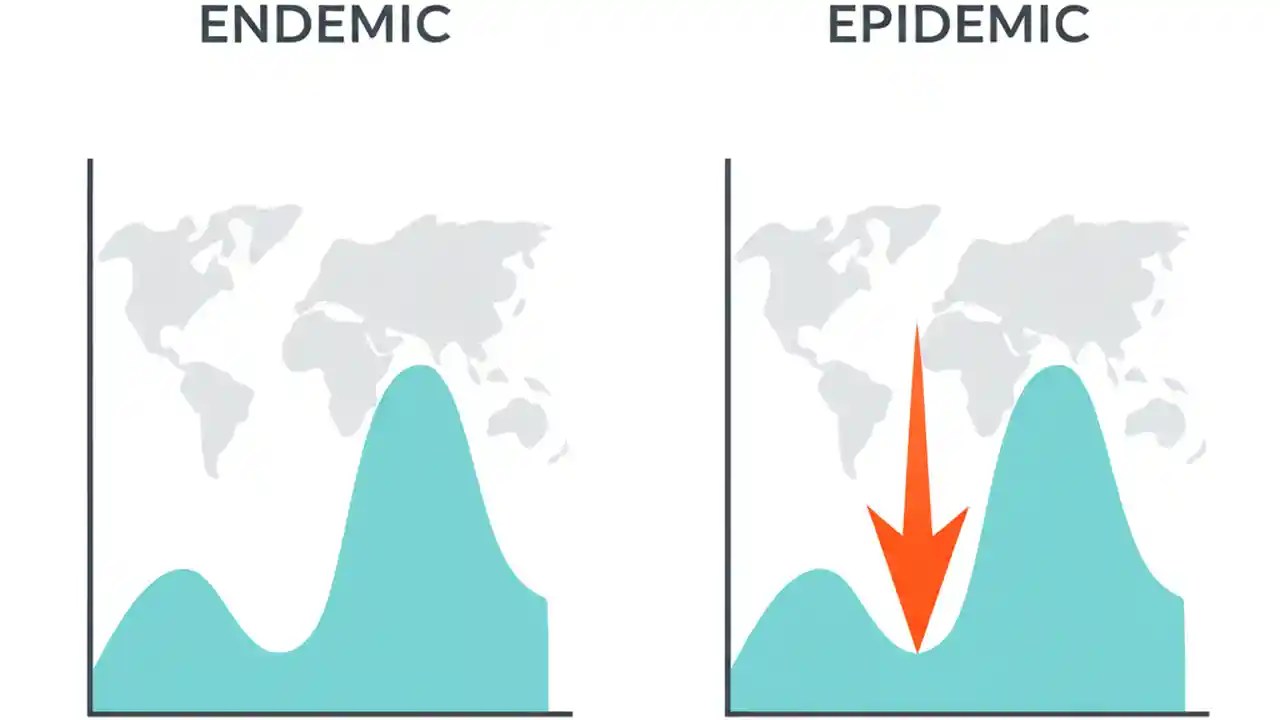 ENDEMIC

EPIDEMIC