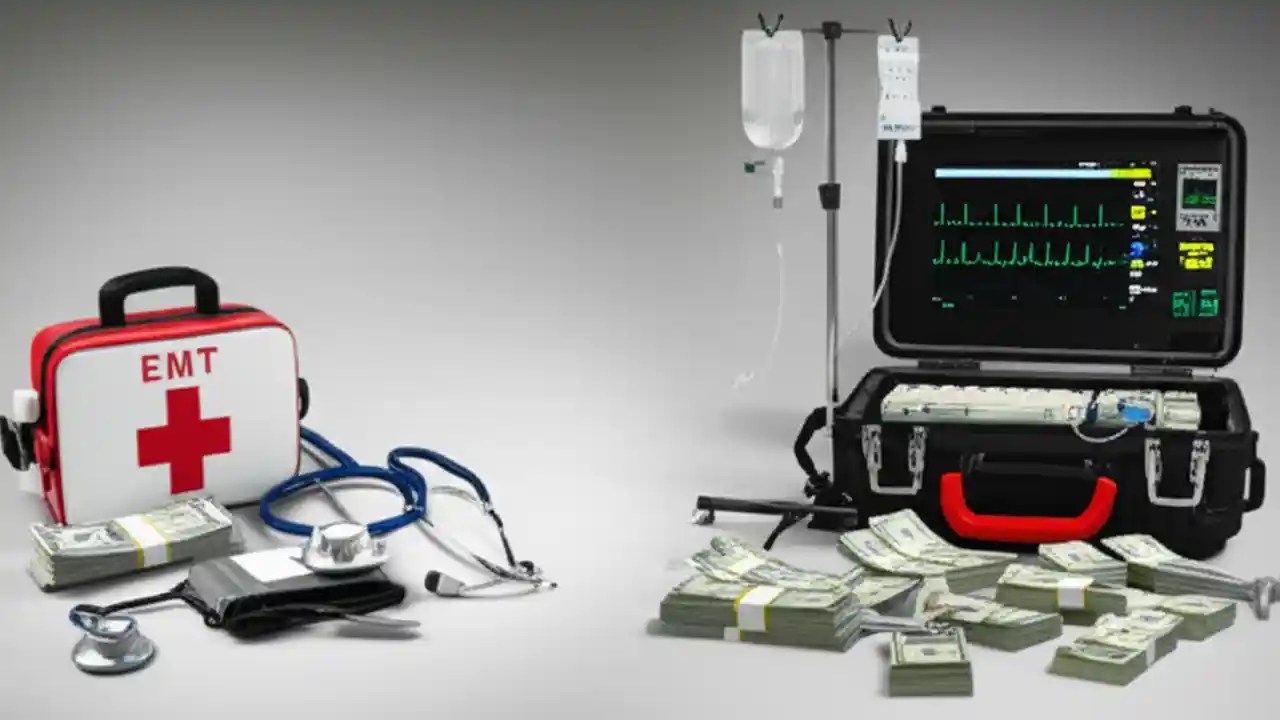 EMT